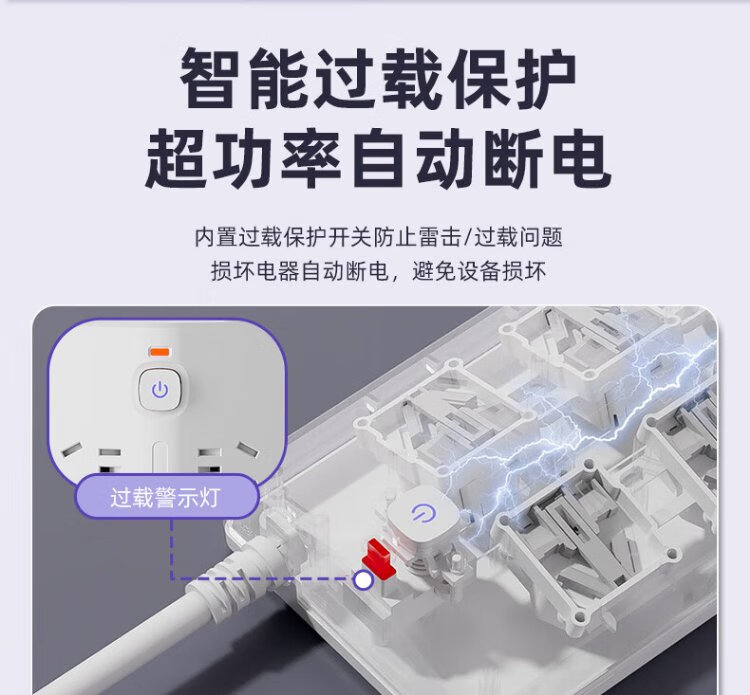 智能过载保护
超功率自动断电

内置过载保护开关防止雷击/过载问题
损坏电器自动断电，避免设备损坏

过载警示灯