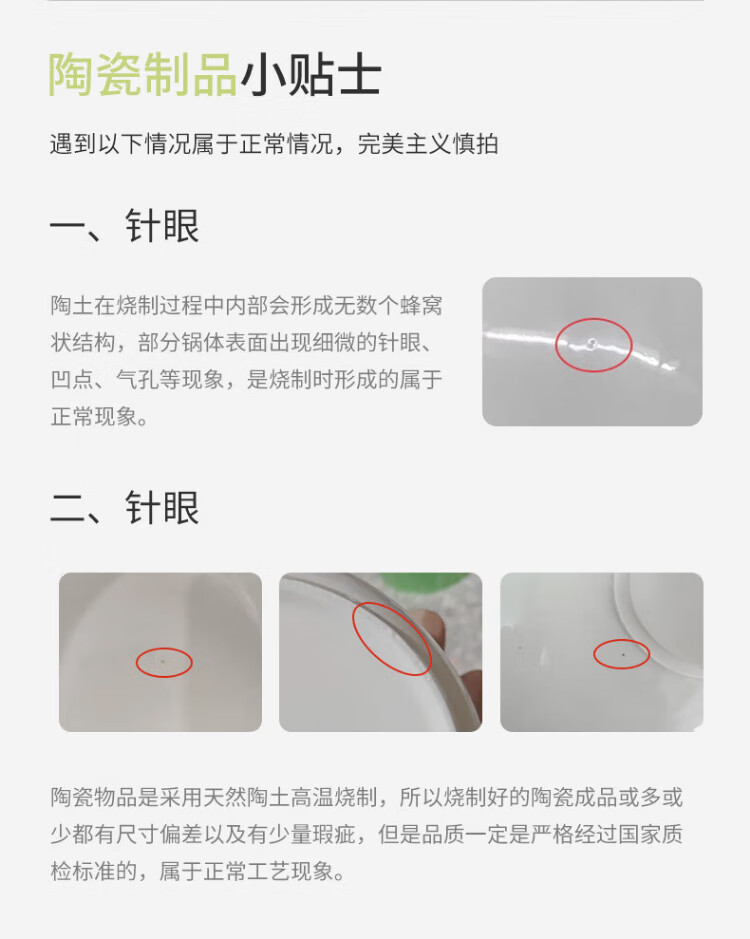 陶瓷制品小贴士

遇到以下情况属于正常情况，完美主义慎拍

一、针眼

陶土在烧制过程中内部会形成无数个蜂窝状结构，部分锅体表面出现细微的针眼、凹点、气孔等现象，是烧制时形成的属于正常现象。

二、针眼

陶瓷物品是采用天然陶土高温烧制，所以烧制好的陶瓷成品或多或少都有尺寸偏差以及有少量瑕疵，但是品质一定是严格经过国家质检标准的，属于正常工艺现象。