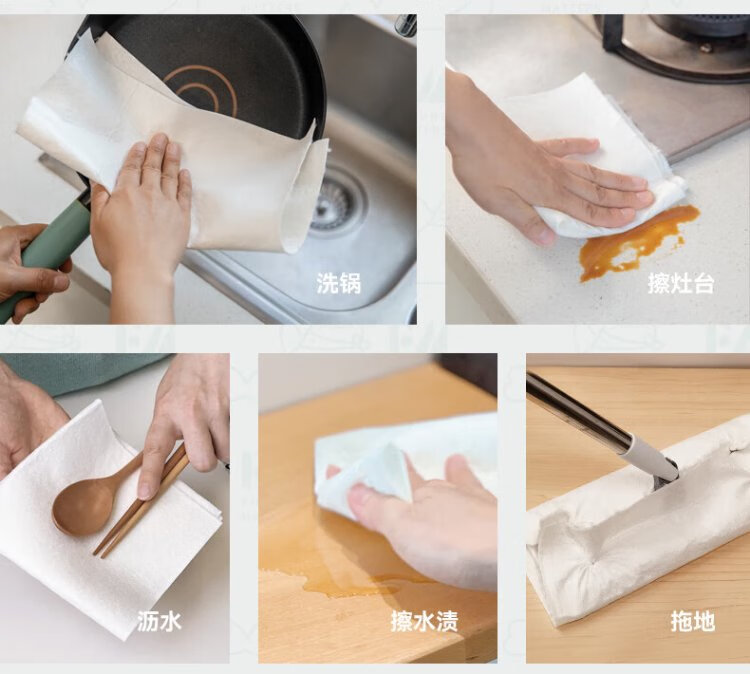 洗锅

擦灶台

沥水

擦水渍

拖地