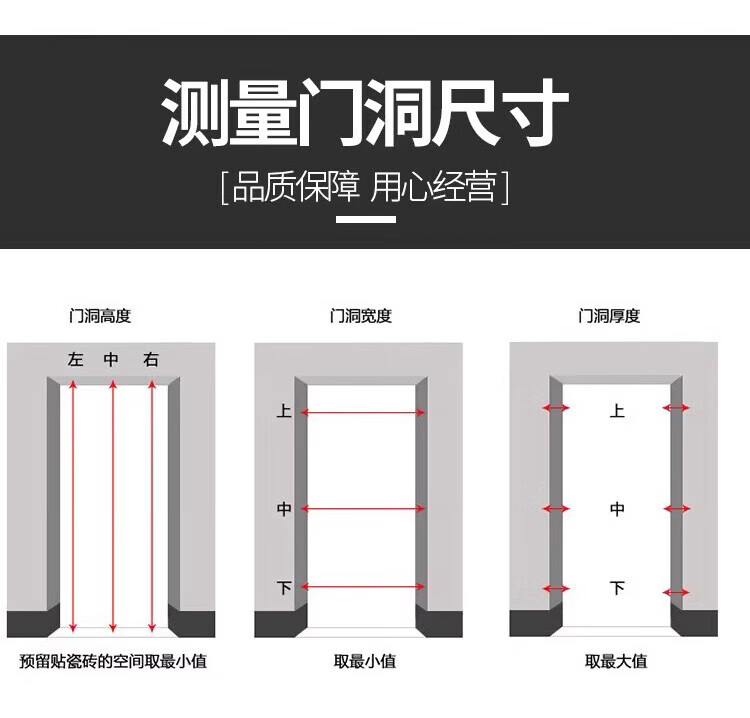 测量门洞尺寸

[品质保障 用心经营]

门洞高度

左 中 右

预留贴瓷砖的空间取最小值

门洞宽度

上

中

下

取最小值

门洞厚度

上

中

下

取最大值