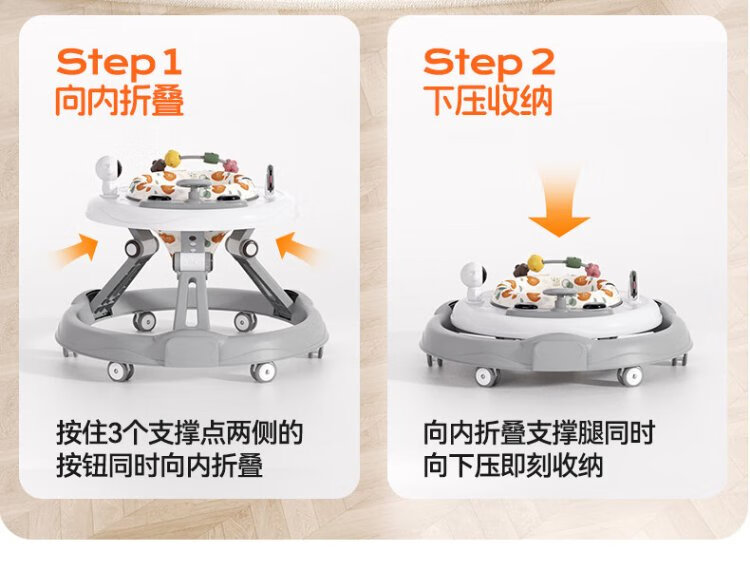 Step 1
向内折叠

按住3个支撑点两侧的按钮同时向内折叠

Step 2
下压收纳

向内折叠支撑腿同时向下压即刻收纳