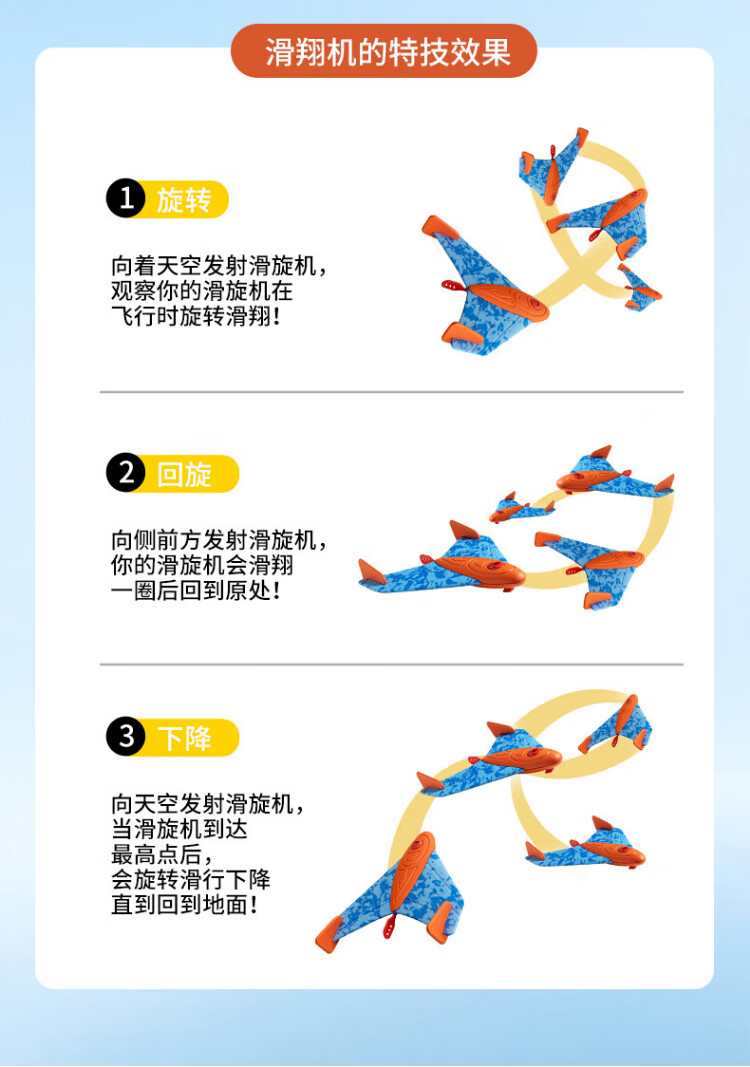 滑翔机的特技效果

1 旋转

向着天空发射滑旋机，观察你的滑旋机在飞行时旋转滑翔！

2 回旋

向侧前方发射滑旋机，你的滑旋机会滑翔一圈后回到原处！

3 下降

向天空发射滑旋机，当滑旋机到达最高点后，会旋转滑行下降直到回到地面！