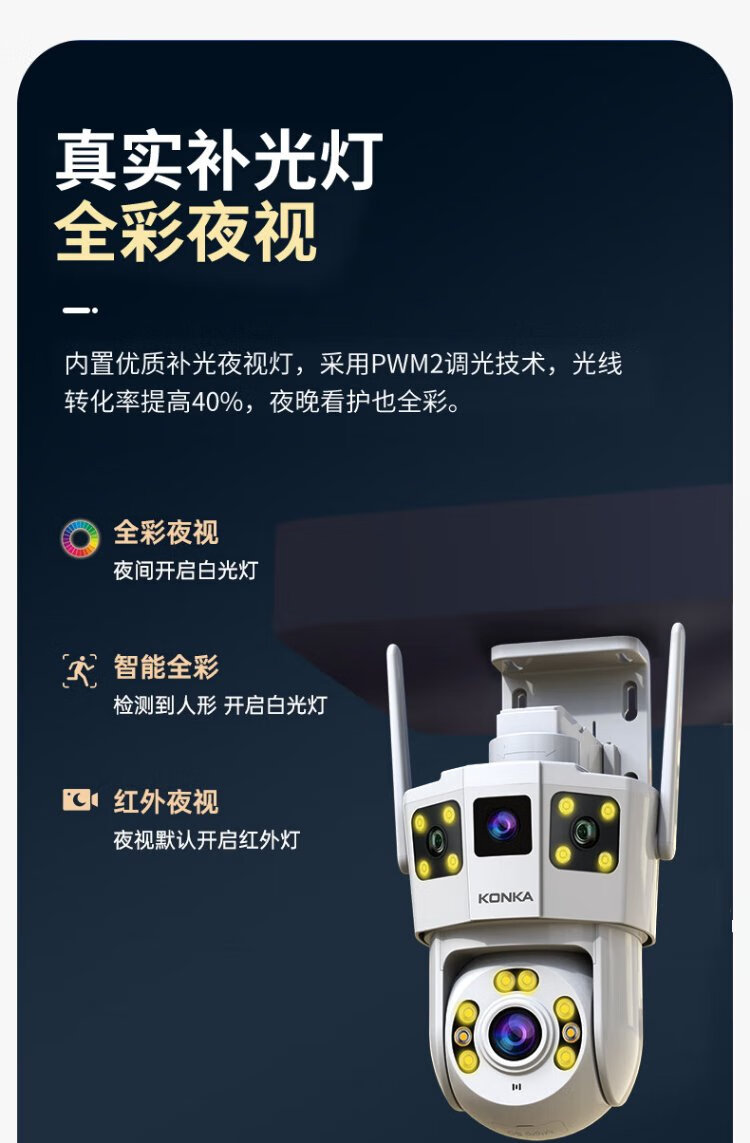 真实补光灯
全彩夜视

内置优质补光夜视灯，采用PWM2调光技术，光线转化率提高40%，夜晚看护也全彩。

全彩夜视
夜间开启白光灯

智能全彩
检测到人形 开启白光灯

红外夜视
夜视默认开启红外灯

KONKA