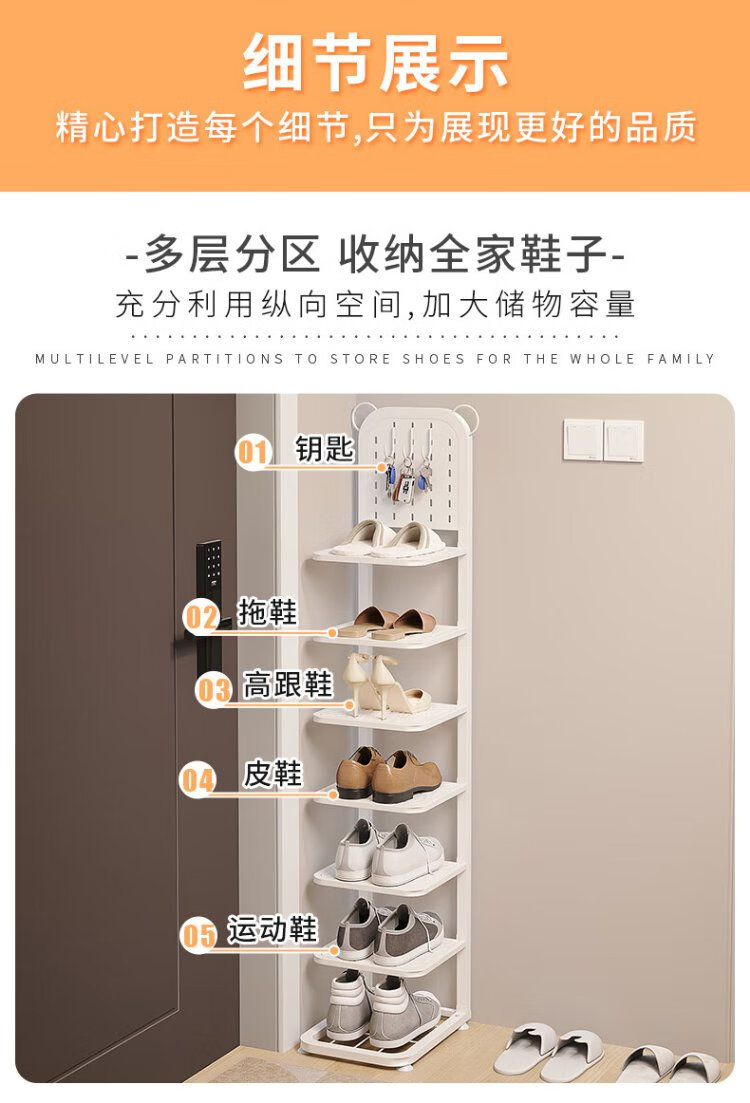 细节展示
精心打造每个细节,只为展现更好的品质

-多层分区 收纳全家鞋子-
充分利用纵向空间,加大储物容量
MULTILEVEL PARTITIONS TO STORE SHOES FOR THE WHOLE FAMILY

01 钥匙
02 拖鞋
03 高跟鞋
04 皮鞋
05 运动鞋