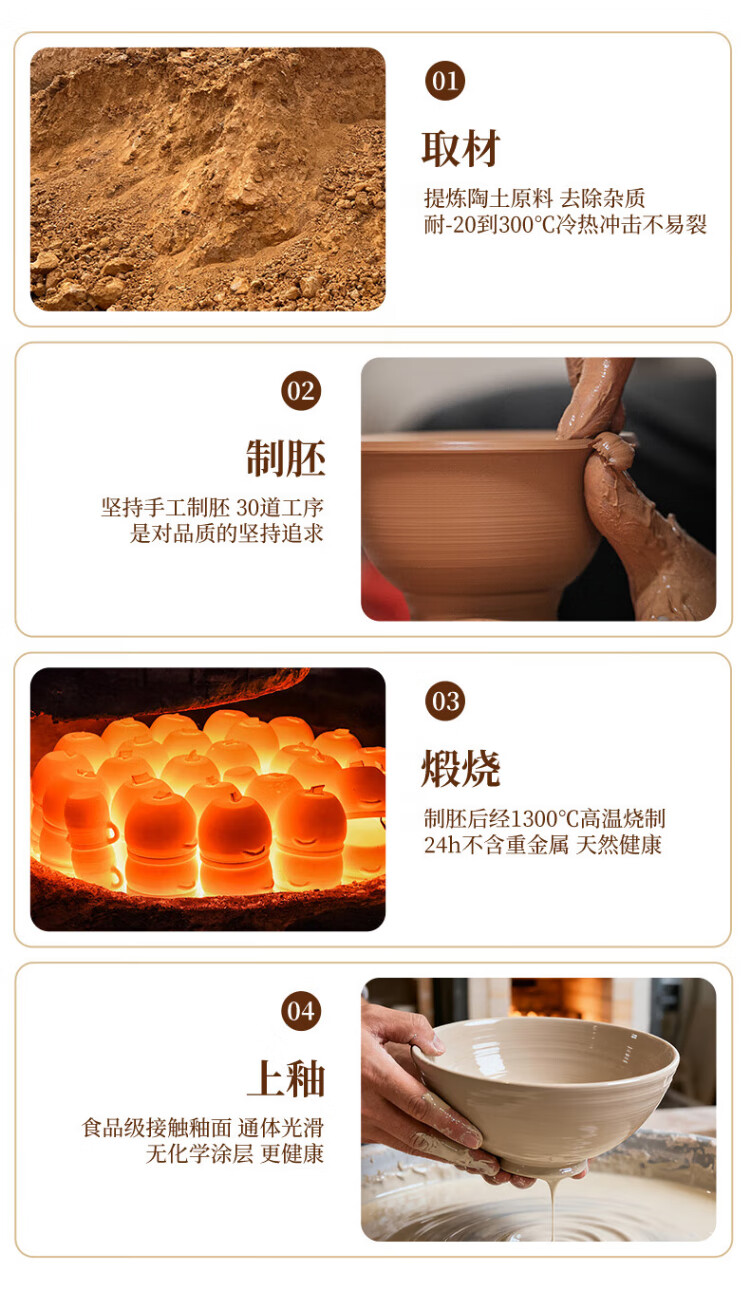 01

取材

提炼陶土原料 去除杂质
耐-20到300℃冷热冲击不易裂

02

制胚

坚持手工制胚 30道工序
是对品质的坚持追求

03

煅烧

制胚后经1300℃高温烧制
24h不含重金属 天然健康

04

上釉

食品级接触釉面 通体光滑
无化学涂层 更健康