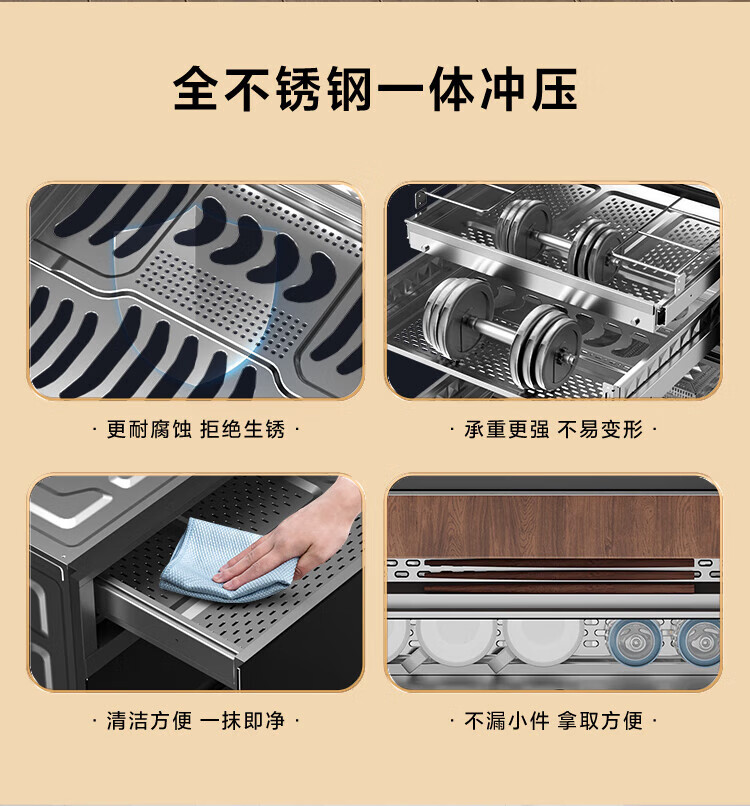 全不锈钢一体冲压

· 更耐腐蚀 拒绝生锈 ·

· 承重更强 不易变形 ·

· 清洁方便 一抹即净 ·

· 不漏小件 拿取方便 ·