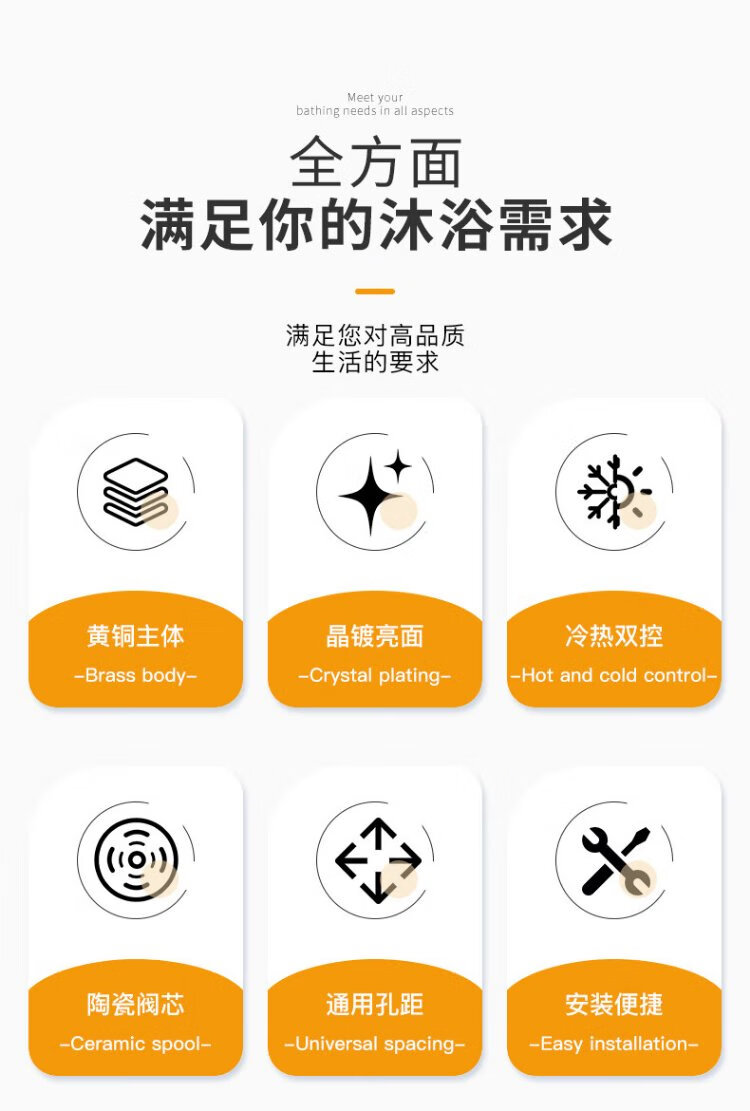 Meet your
bathing needs in all aspects

全方面
满足你的沐浴需求

满足您对高品质
生活的要求

黄铜主体
-Brass body-

晶镀亮面
-Crystal plating-

冷热双控
-Hot and cold control-

陶瓷阀芯
-Ceramic spool-

通用孔距
-Universal spacing-

安装便捷
-Easy installation-