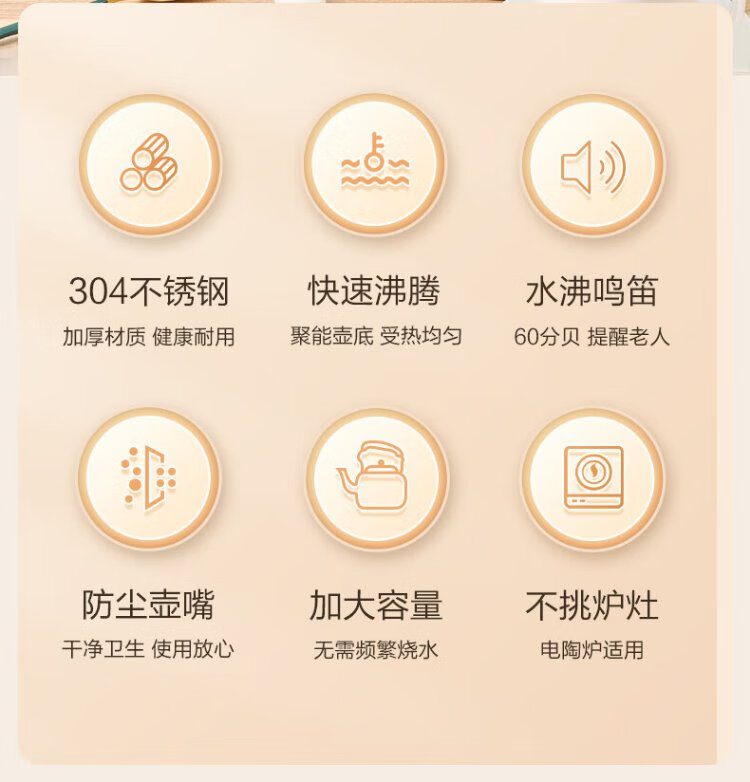 304不锈钢
加厚材质 健康耐用

快速沸腾
聚能壶底 受热均匀

水沸鸣笛
60分贝 提醒老人

防尘壶嘴
干净卫生 使用放心

加大容量
无需频繁烧水

不挑炉灶
电陶炉适用