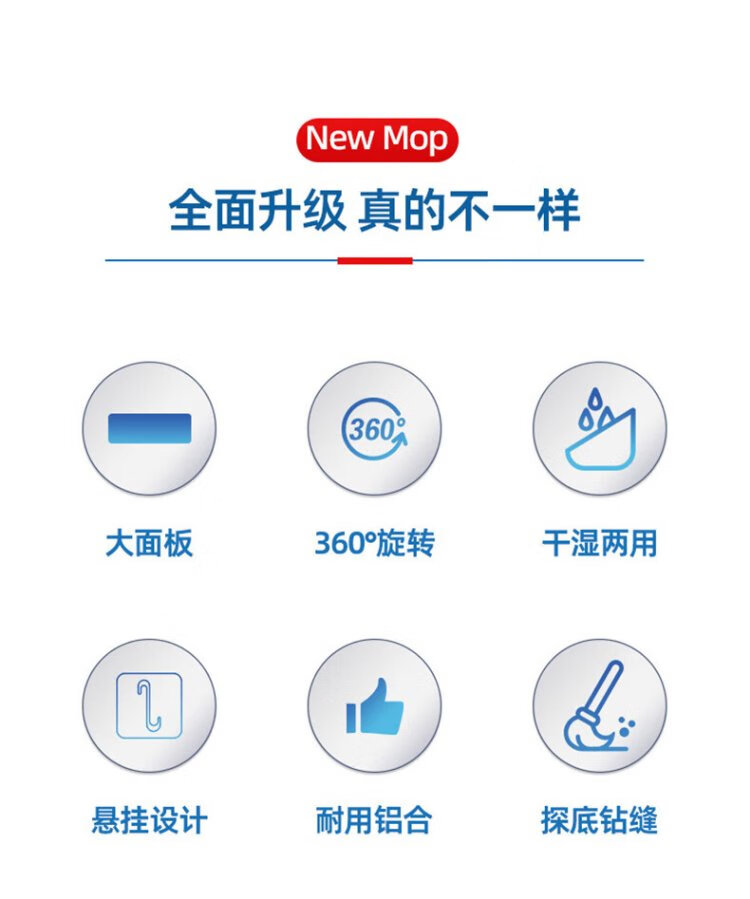 New Mop

全面升级 真的不一样

360°

大面板

360°旋转

干湿两用

悬挂设计

耐用铝合

探底钻缝