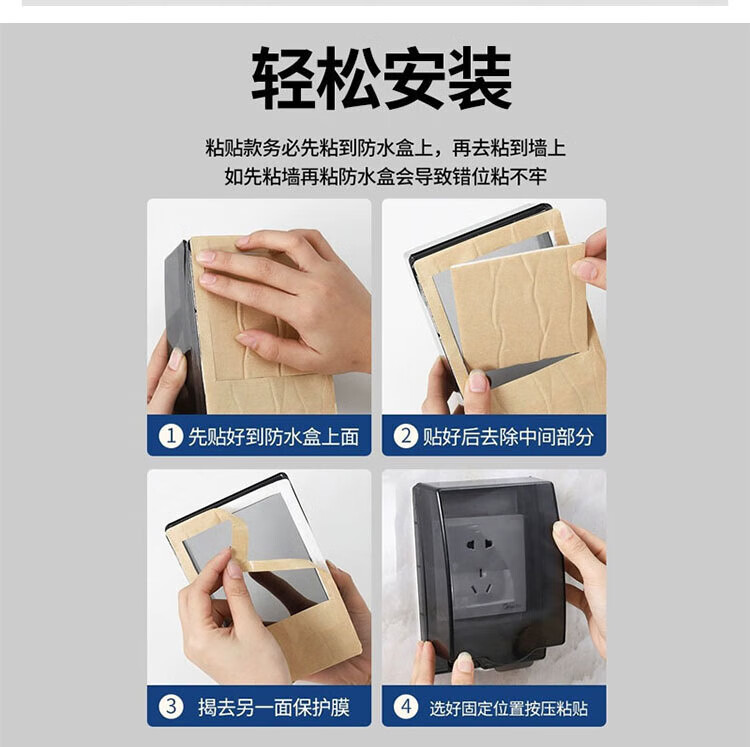 轻松安装

粘贴款务必先粘到防水盒上，再去粘到墙上
如先粘墙再粘防水盒会导致错位粘不牢

1 先贴好到防水盒上面

2 贴好后去除中间部分

3 揭去另一面保护膜

4 选好固定位置按压粘贴