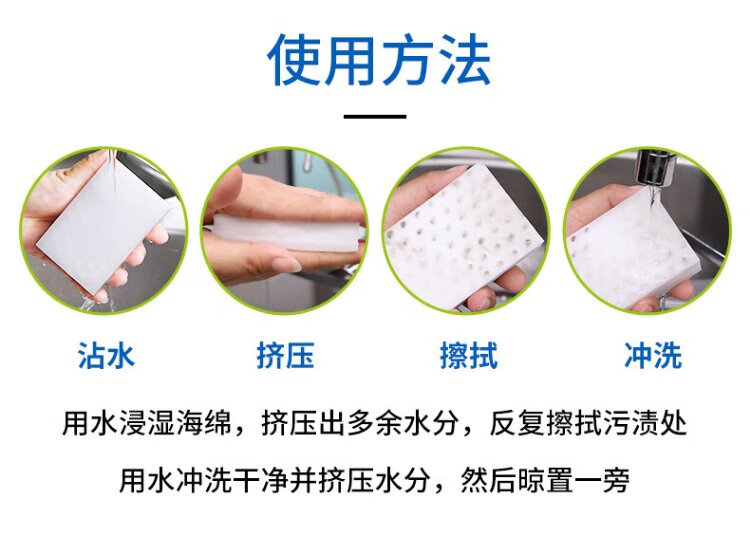 使用方法

沾水

挤压

擦拭

冲洗

用水浸湿海绵，挤压出多余水分，反复擦拭污渍处

用水冲洗干净并挤压水分，然后晾置一旁