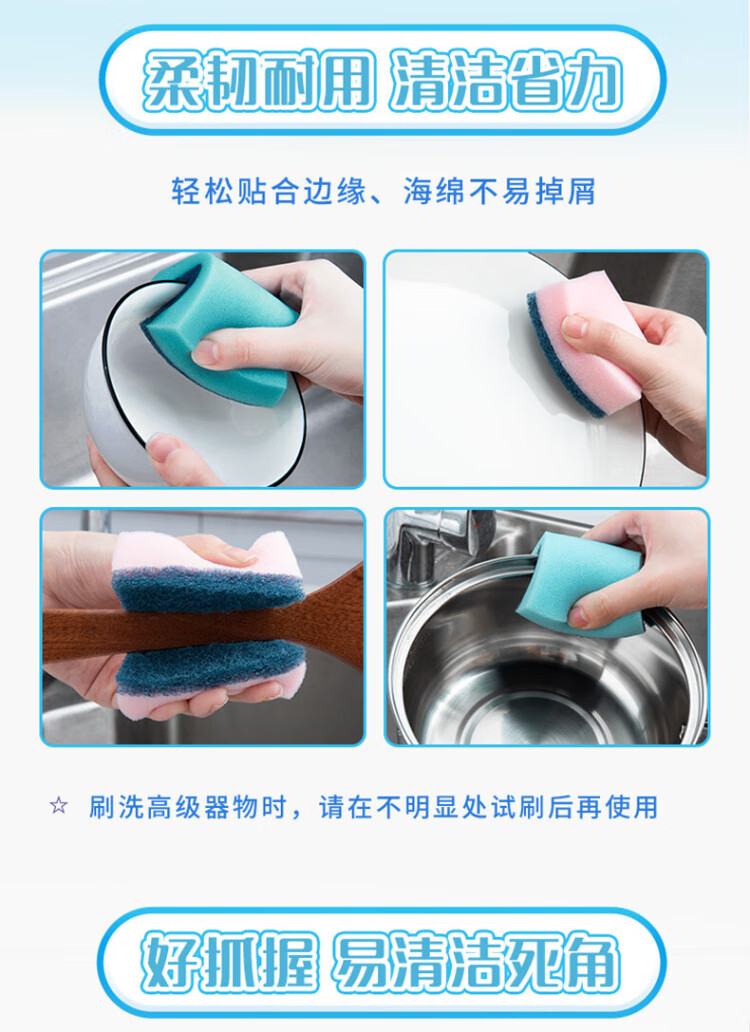 柔韧耐用 清洁省力

轻松贴合边缘、海绵不易掉屑

☆ 刷洗高级器物时，请在不明显处试刷后再使用

好抓握 易清洁死角