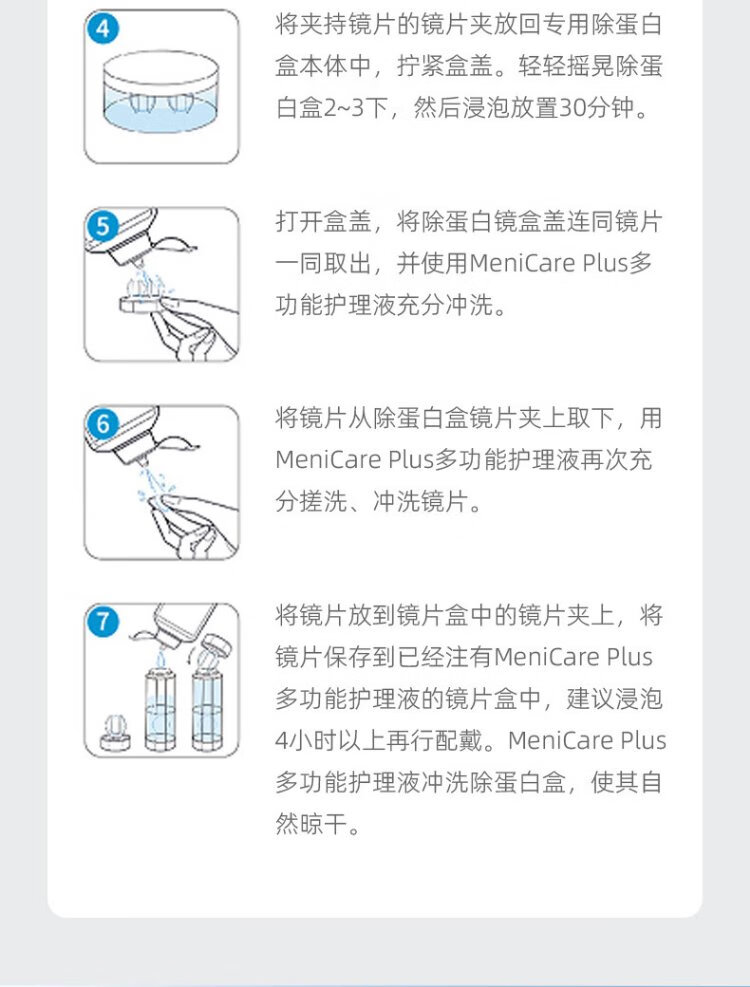 4

将夹持镜片的镜片夹放回专用除蛋白盒本体中，拧紧盒盖。轻轻摇晃除蛋白盒2~3下，然后浸泡放置30分钟。

5

打开盒盖，将除蛋白镜盒盖连同镜片一同取出，并使用MeniCare Plus多功能护理液充分冲洗。

6

将镜片从除蛋白盒镜片夹上取下，用MeniCare Plus多功能护理液再次充分搓洗、冲洗镜片。

7

将镜片放到镜片盒中的镜片夹上，将镜片保存到已经注有MeniCare Plus多功能护理液的镜片盒中，建议浸泡4小时以上再行配戴。MeniCare Plus多功能护理液冲洗除蛋白盒，使其自然晾干。