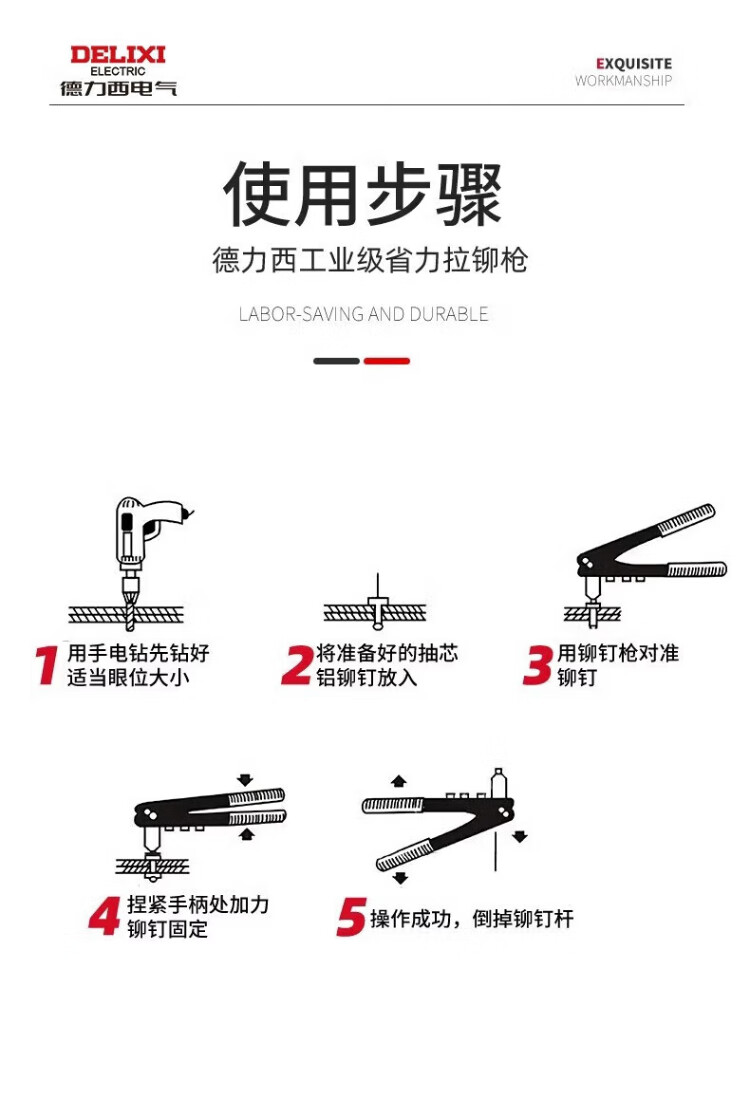 DELIXI
ELECTRIC
德力西电气

EXQUISITE
WORKMANSHIP

使用步骤
德力西工业级省力拉铆枪

LABOR-SAVING AND DURABLE

1 用手电钻先钻好适当眼位大小

2 将准备好的抽芯铝铆钉放入

3 用铆钉枪对准铆钉

4 捏紧手柄处加力铆钉固定

5 操作成功，倒掉铆钉杆