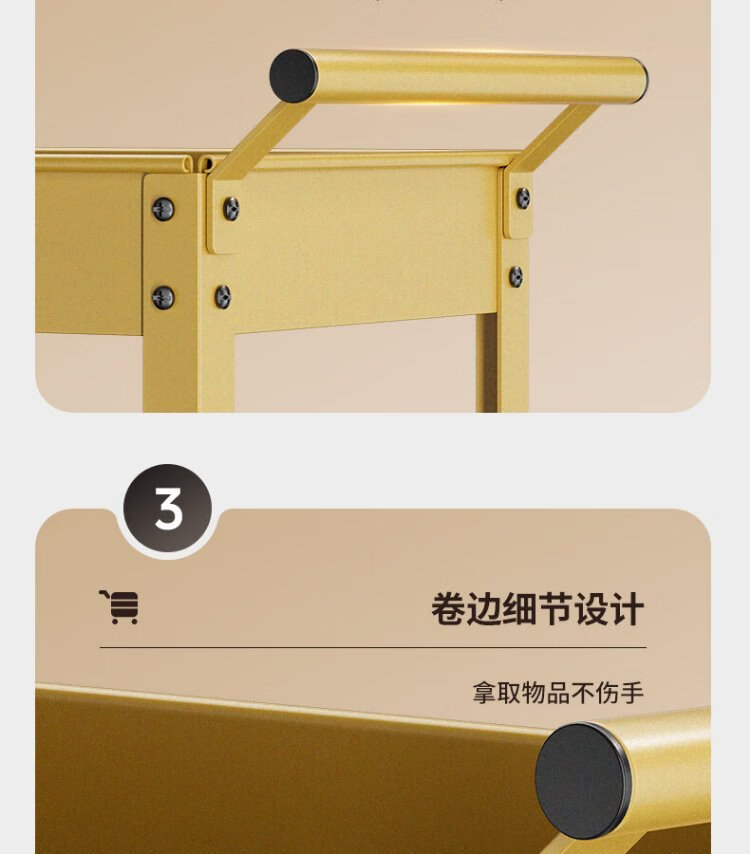 3

卷边细节设计

拿取物品不伤手