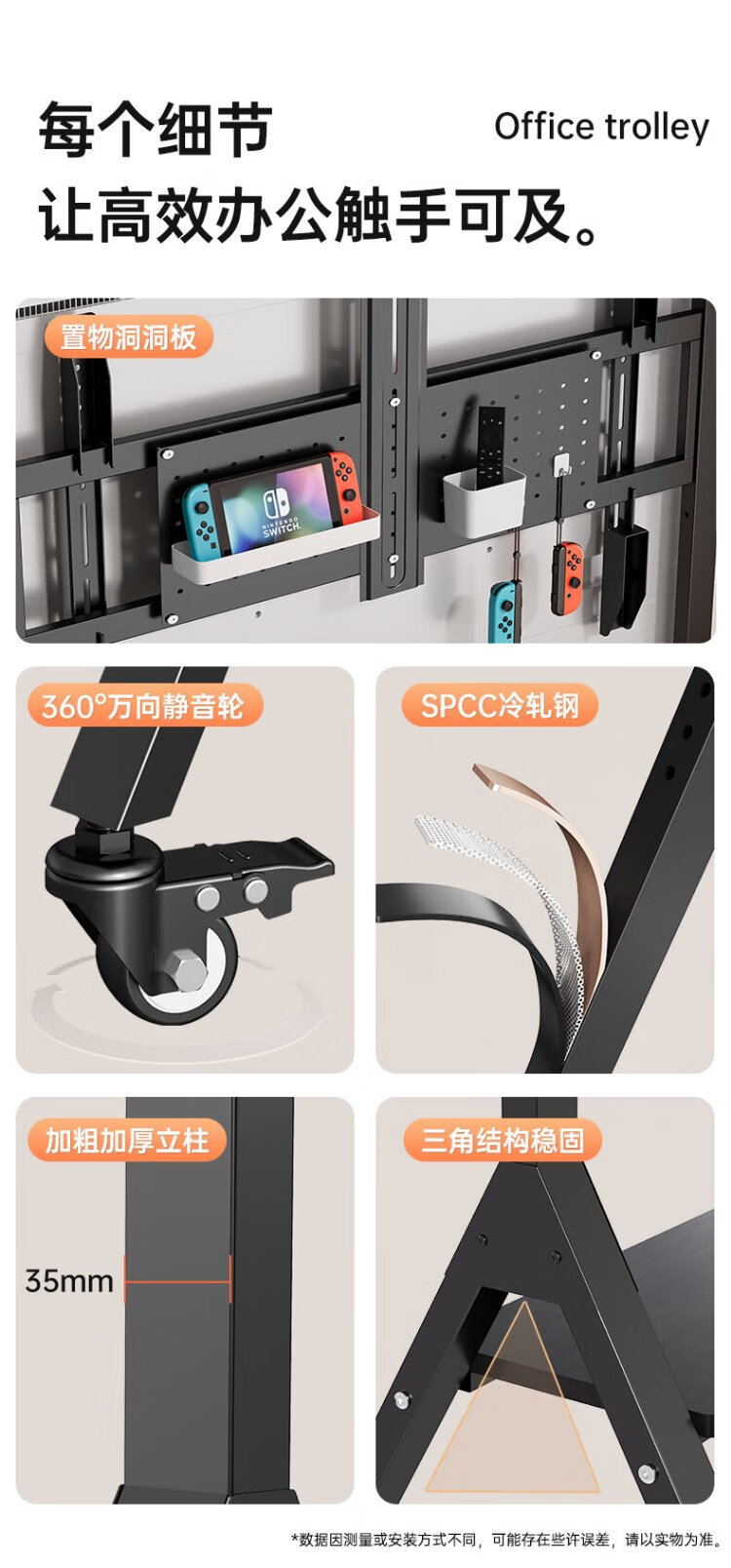 每个细节

Office trolley

让高效办公触手可及。

置物洞洞板

NINTENDO SWITCH

360°万向静音轮

SPCC冷轧钢

加粗加厚立柱

35mm

三角结构稳固

*数据因测量或安装方式不同，可能存在些许误差，请以实物为准。