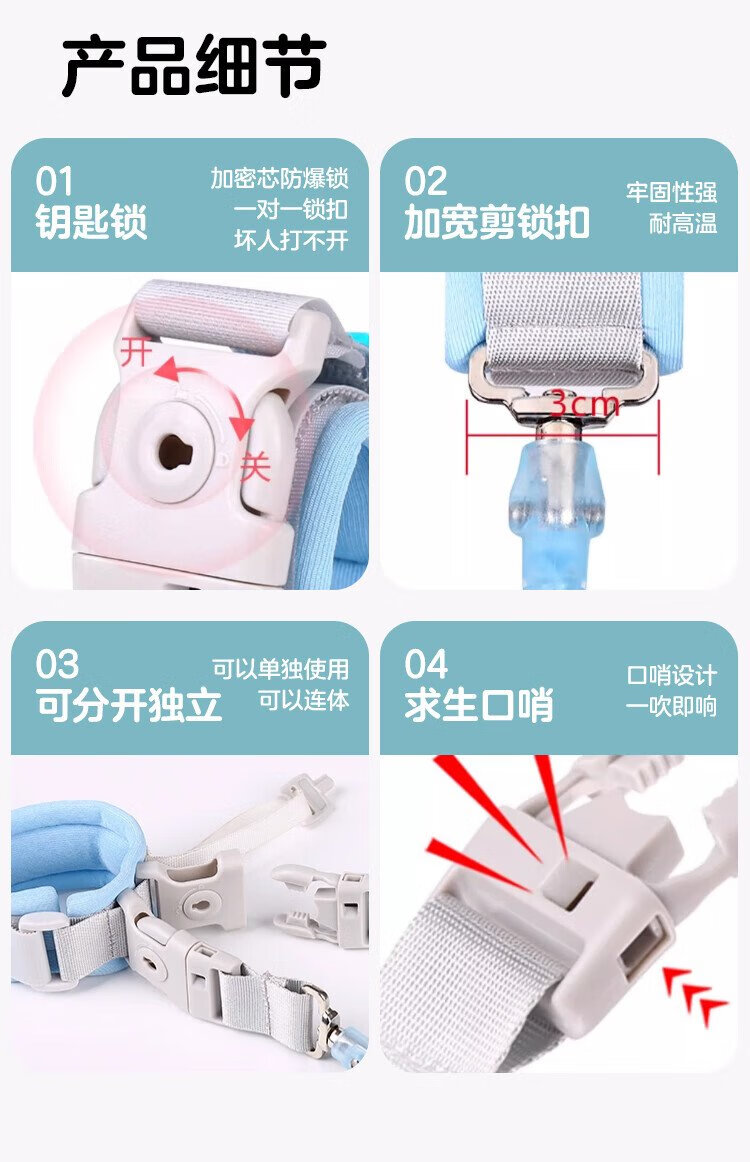 产品细节

01
钥匙锁

加密芯防爆锁
一对一锁扣
坏人打不开

开
关

02
加宽剪锁扣

牢固性强
耐高温

3cm

03
可分开独立

可以单独使用
可以连体

04
求生口哨

口哨设计
一吹即响