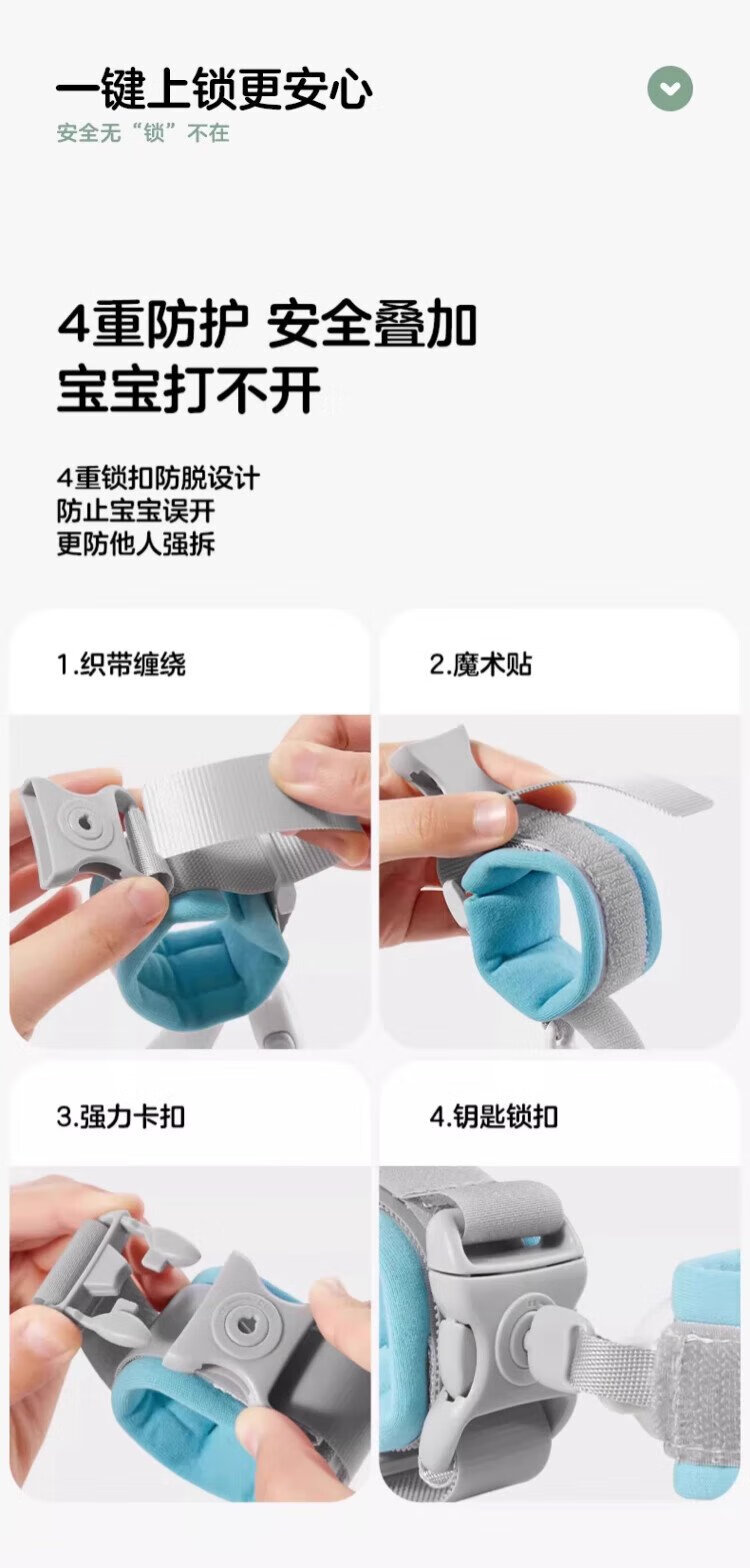 一键上锁更安心
安全无“锁”不在

4重防护 安全叠加
宝宝打不开

4重锁扣防脱设计
防止宝宝误开
更防他人强拆

1.织带缠绕

2.魔术贴

3.强力卡扣

4.钥匙锁扣