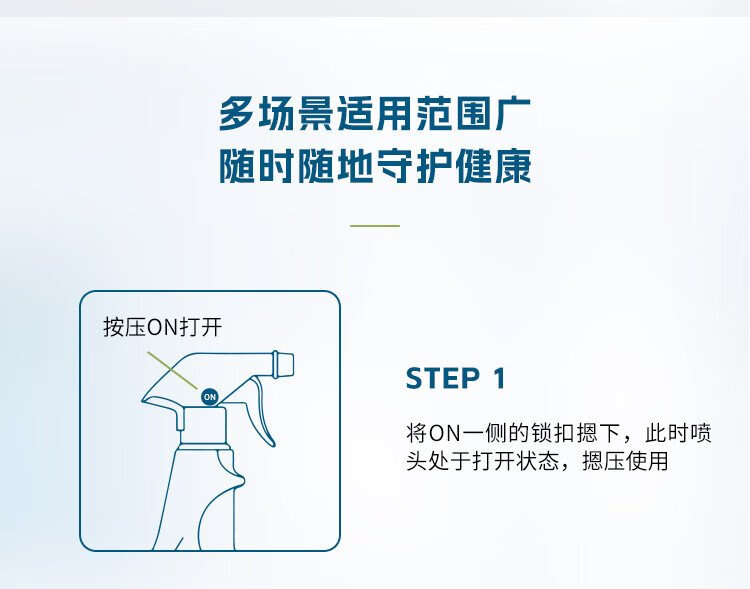 多场景适用范围广
随时随地守护健康

按压ON打开

ON

STEP 1

将ON一侧的锁扣摁下，此时喷头处于打开状态，摁压使用