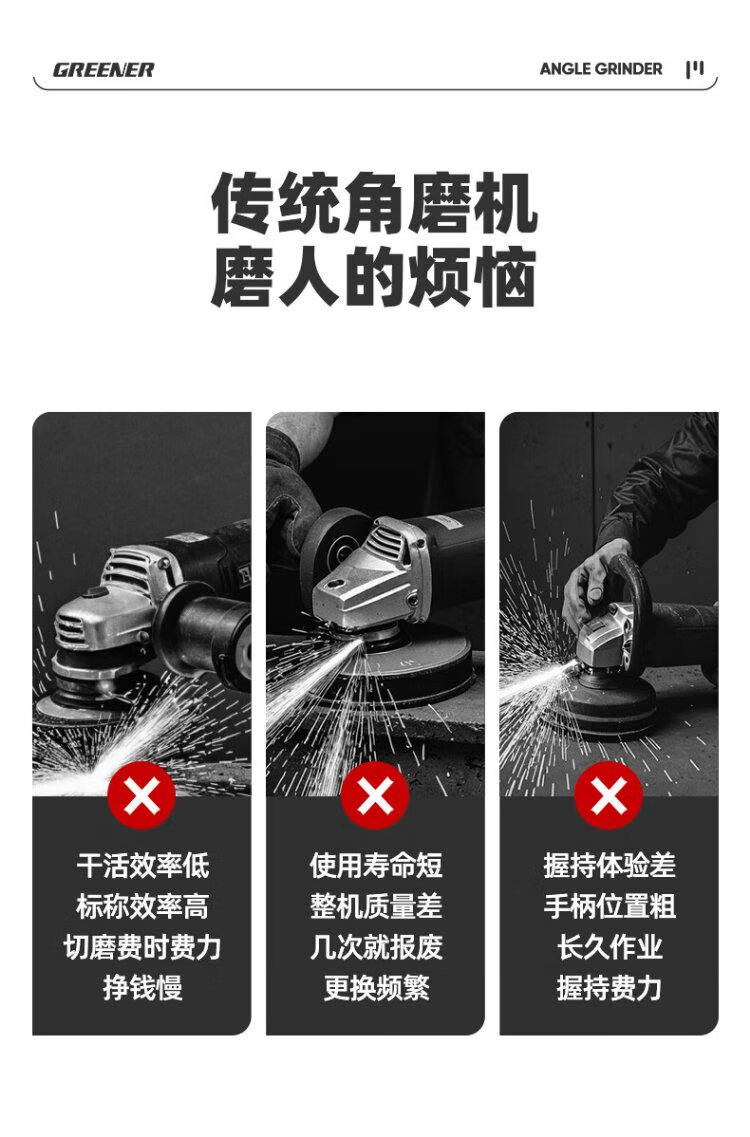 GREENER

ANGLE GRINDER

传统角磨机
磨人的烦恼

干活效率低
标称效率高
切磨费时费力
挣钱慢

使用寿命短
整机质量差
几次就报废
更换频繁

握持体验差
手柄位置粗
长久作业
握持费力