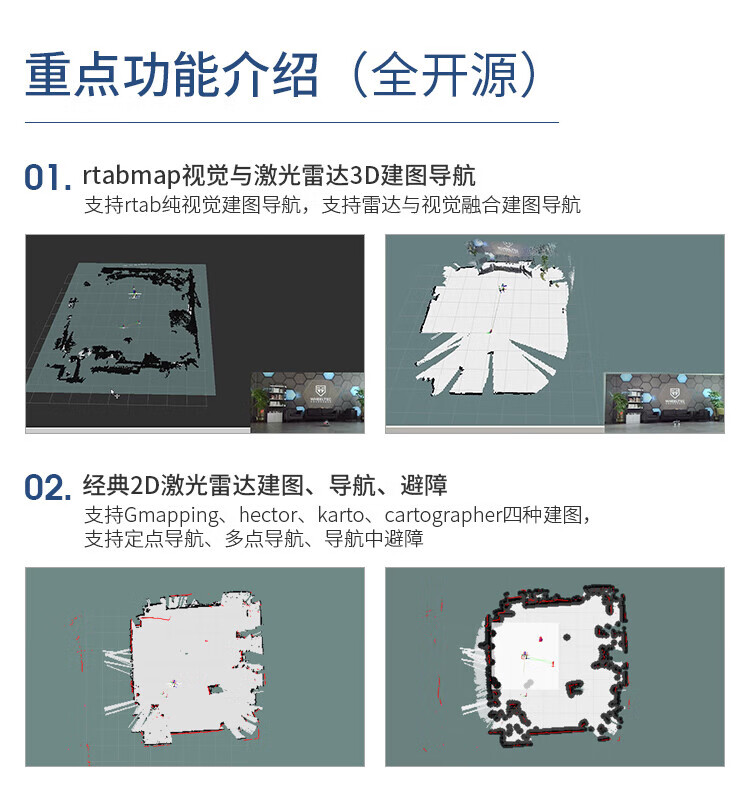 重点功能介绍（全开源）

01. rtabmap视觉与激光雷达3D建图导航
支持rtab纯视觉建图导航，支持雷达与视觉融合建图导航

02. 经典2D激光雷达建图、导航、避障
支持Gmapping、hector、karto、cartographer四种建图，支持定点导航、多点导航、导航中避障