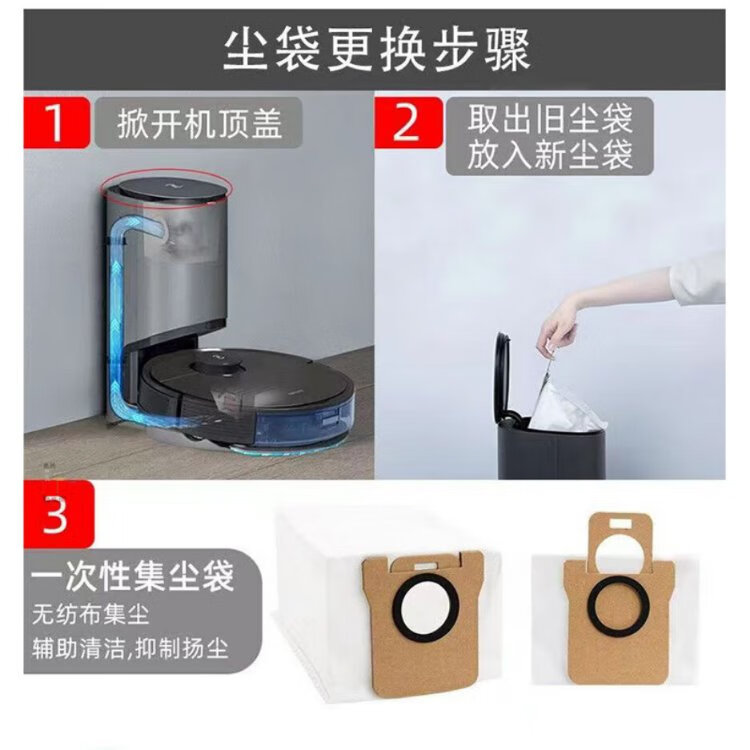 尘袋更换步骤

1 掀开机顶盖

2 取出旧尘袋
放入新尘袋

3
一次性集尘袋
无纺布集尘
辅助清洁,抑制扬尘