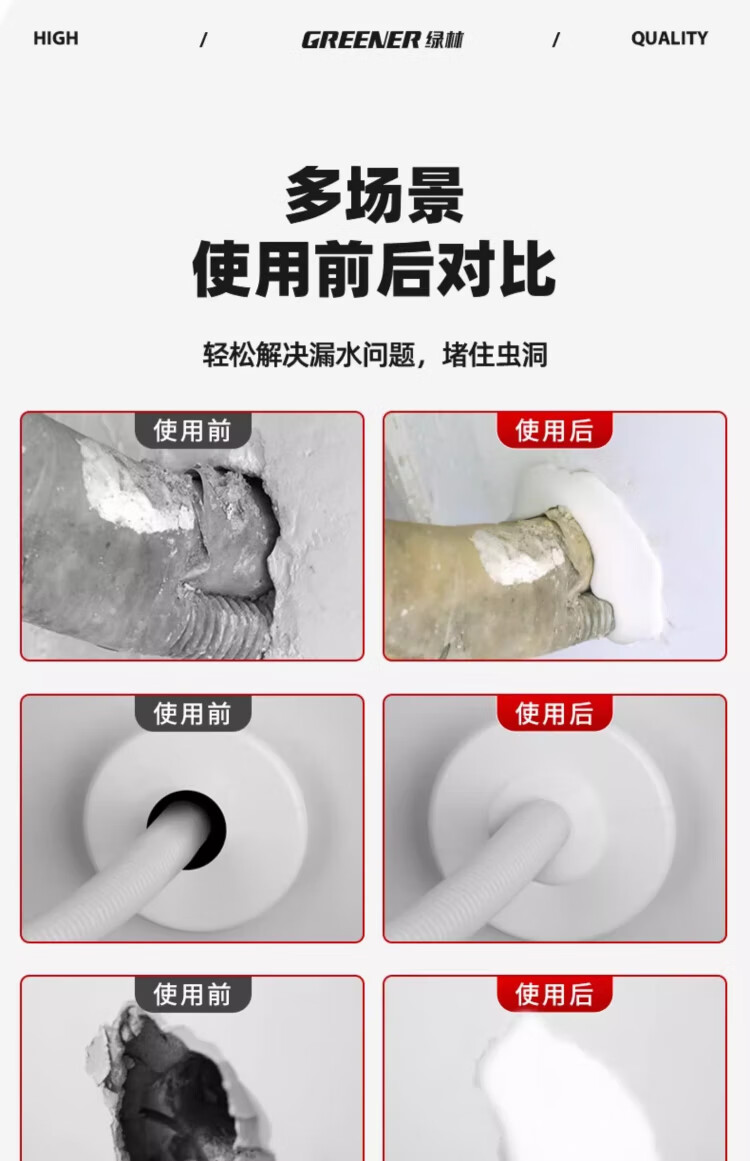 HIGH / GREENER 绿林 / QUALITY

多场景
使用前后对比

轻松解决漏水问题，堵住虫洞

使用前

使用后

使用前

使用后

使用前

使用后