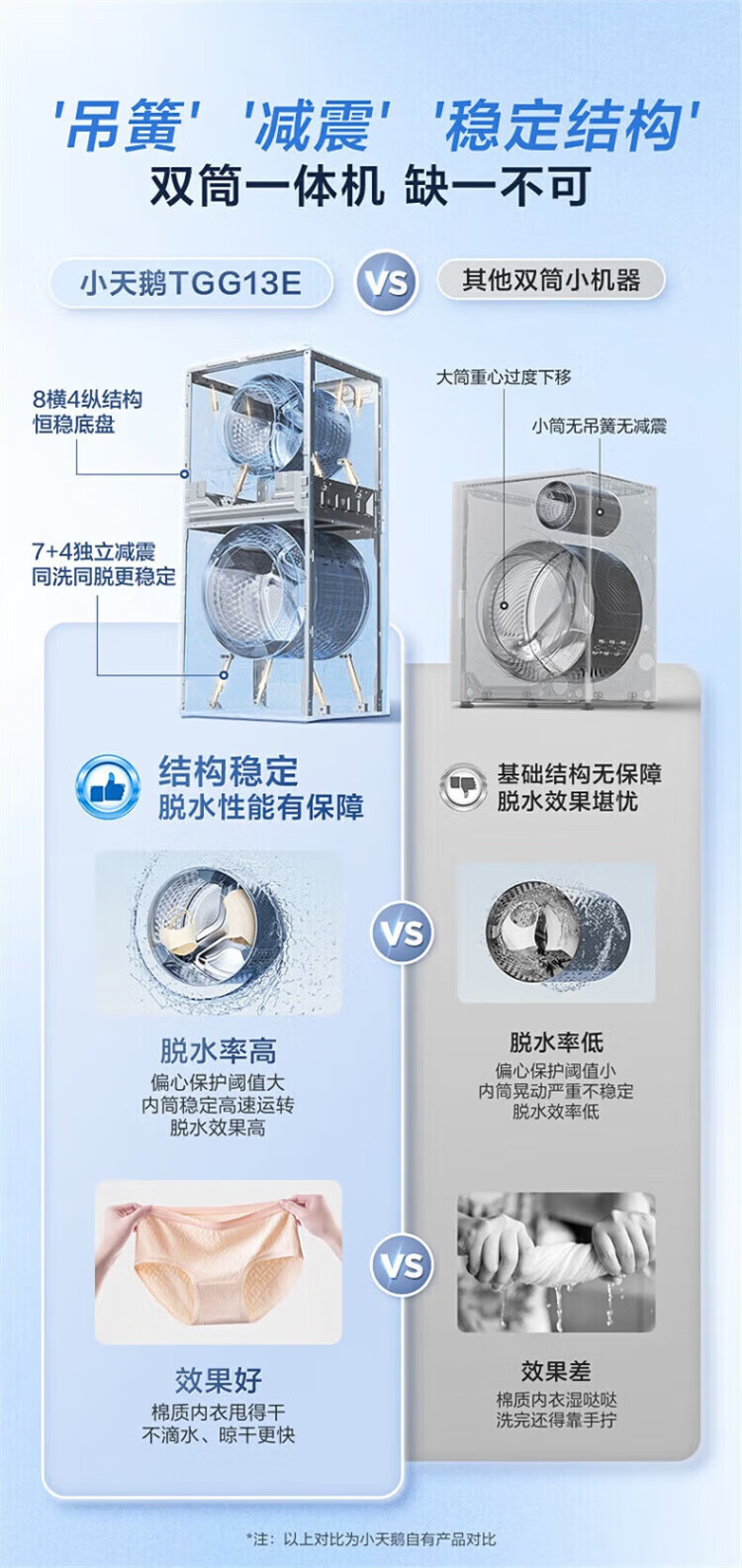 '吊簧' '减震' '稳定结构'
双筒一体机 缺一不可

小天鹅TGG13E
VS
其他双筒小机器

8横4纵结构
恒稳底盘

7+4独立减震
同洗同脱更稳定

大筒重心过度下移

小筒无吊簧无减震

结构稳定
脱水性能有保障

基础结构无保障
脱水效果堪忧

VS

脱水率高
偏心保护阈值大
内筒稳定高速运转
脱水效果高

脱水率低
偏心保护阈值小
内筒晃动严重不稳定
脱水效率低

VS

效果好
棉质内衣甩得干
不滴水、晾干更快

效果差
棉质内衣湿哒哒
洗完还得靠手拧

*注：以上对比为小天鹅自有产品对比