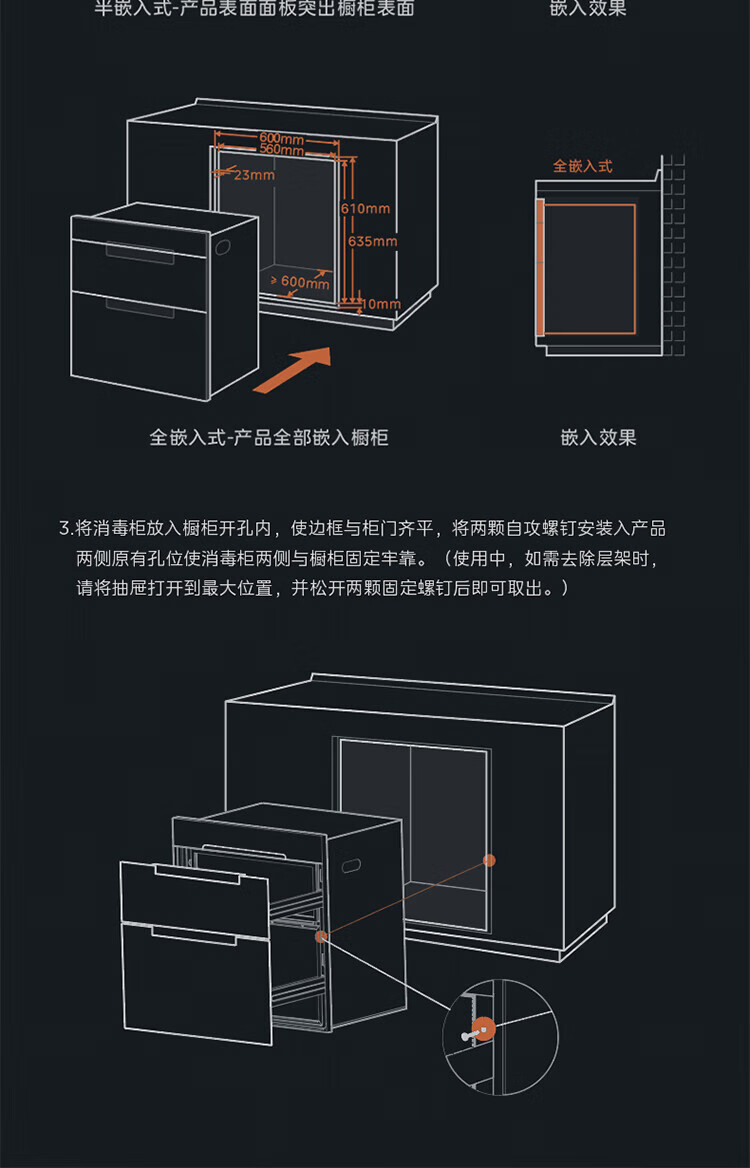 半嵌入式-产品表面面板突出橱柜表面

嵌入效果

600mm
560mm
23mm
610mm
635mm
≥600mm
10mm

全嵌入式

全嵌入式-产品全部嵌入橱柜

嵌入效果

3.将消毒柜放入橱柜开孔内，使边框与柜门齐平，将两颗自攻螺钉安装入产品两侧原有孔位使消毒柜两侧与橱柜固定牢靠。（使用中，如需去除层架时，请将抽屉打开到最大位置，并松开两颗固定螺钉后即可取出。）