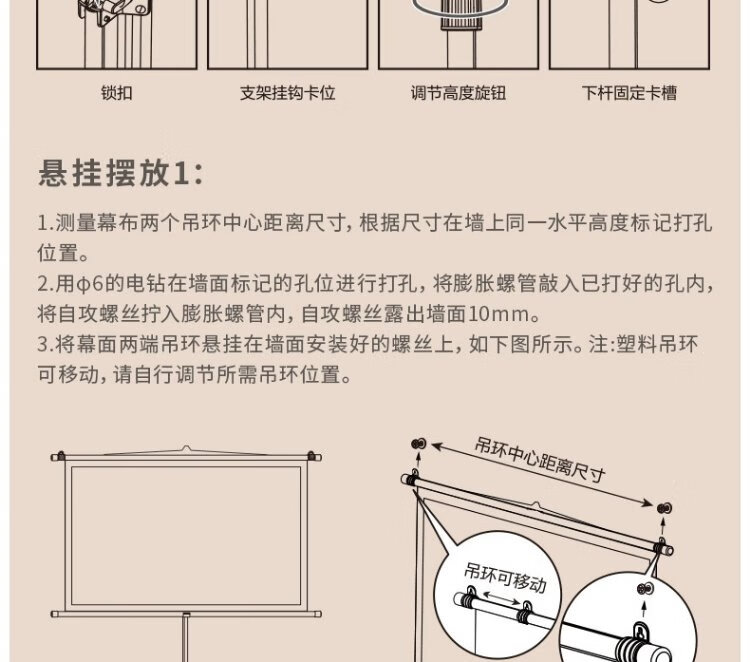 锁扣　支架挂钩卡位　调节高度旋钮　下杆固定卡槽

悬挂摆放1:

1.测量幕布两个吊环中心距离尺寸，根据尺寸在墙上同一水平高度标记打孔位置。
2.用φ6的电钻在墙面标记的孔位进行打孔，将膨胀螺管敲入已打好的孔内，将自攻螺丝拧入膨胀螺管内，自攻螺丝露出墙面10mm。
3.将幕面两端吊环悬挂在墙面安装好的螺丝上，如下图所示。注:塑料吊环可移动，请自行调节所需吊环位置。

吊环中心距离尺寸

吊环可移动