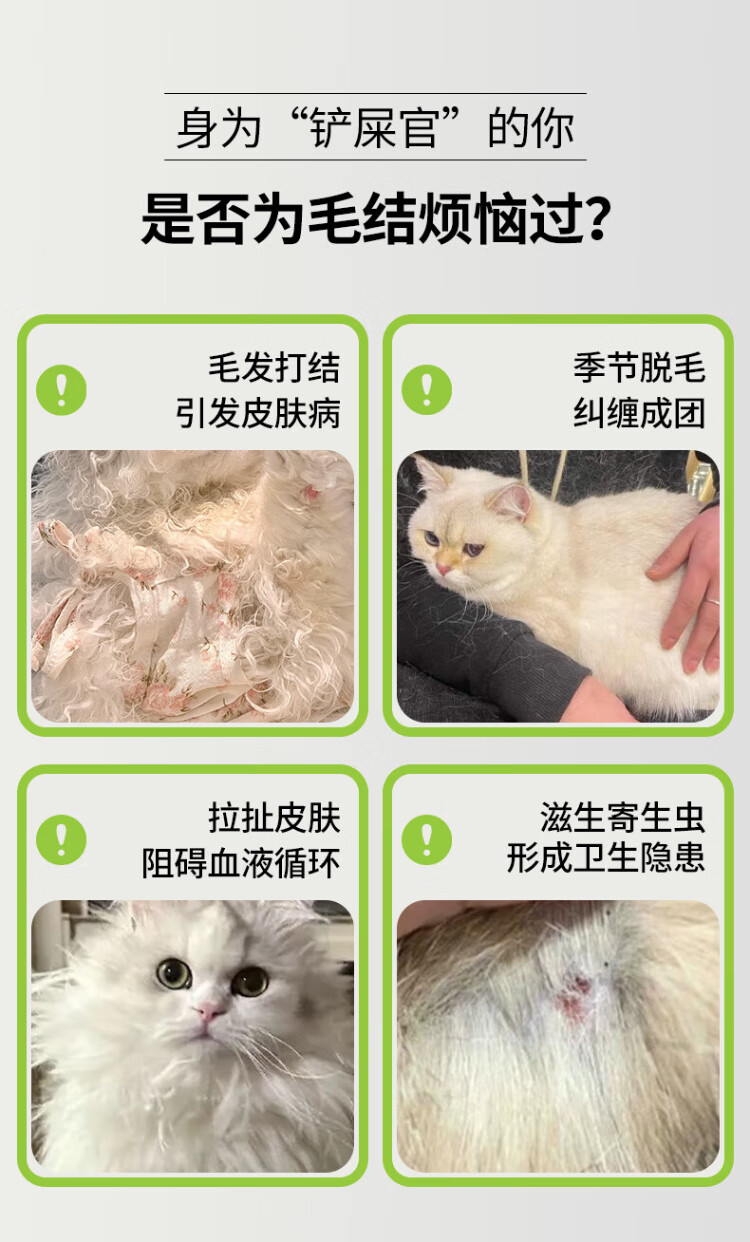 身为“铲屎官”的你

是否为毛结烦恼过?

!

毛发打结
引发皮肤病

!

季节脱毛
纠缠成团

!

拉扯皮肤
阻碍血液循环

!

滋生寄生虫
形成卫生隐患