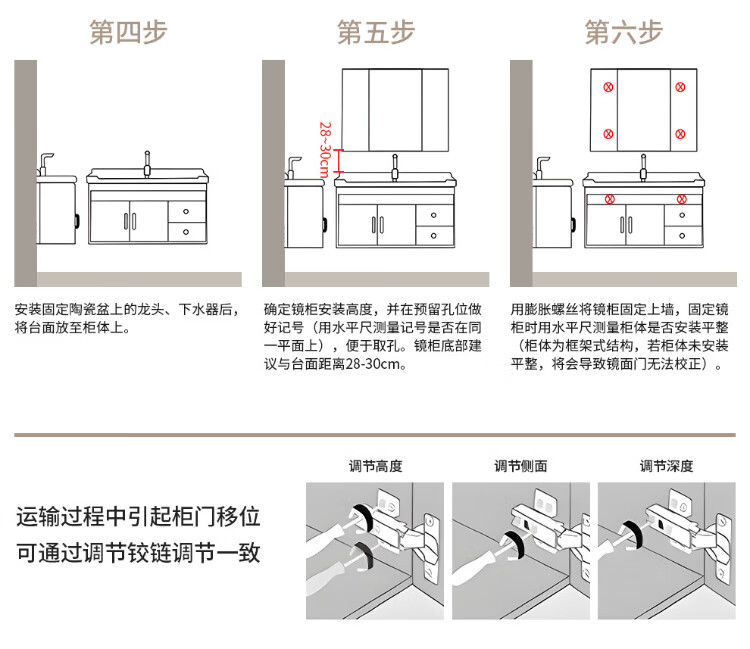 第四步

安装固定陶瓷盆上的龙头、下水器后，将台面放至柜体上。

第五步

28~30cm

确定镜柜安装高度，并在预留孔位做好记号（用水平尺测量记号是否在同一平面上），便于取孔。镜柜底部建议与台面距离28-30cm。

第六步

用膨胀螺丝将镜柜固定上墙，固定镜柜时用水平尺测量柜体是否安装平整（柜体为框架式结构，若柜体未安装平整，将会导致镜面门无法校正）。

运输过程中引起柜门移位
可通过调节铰链调节一致

调节高度

调节侧面

调节深度