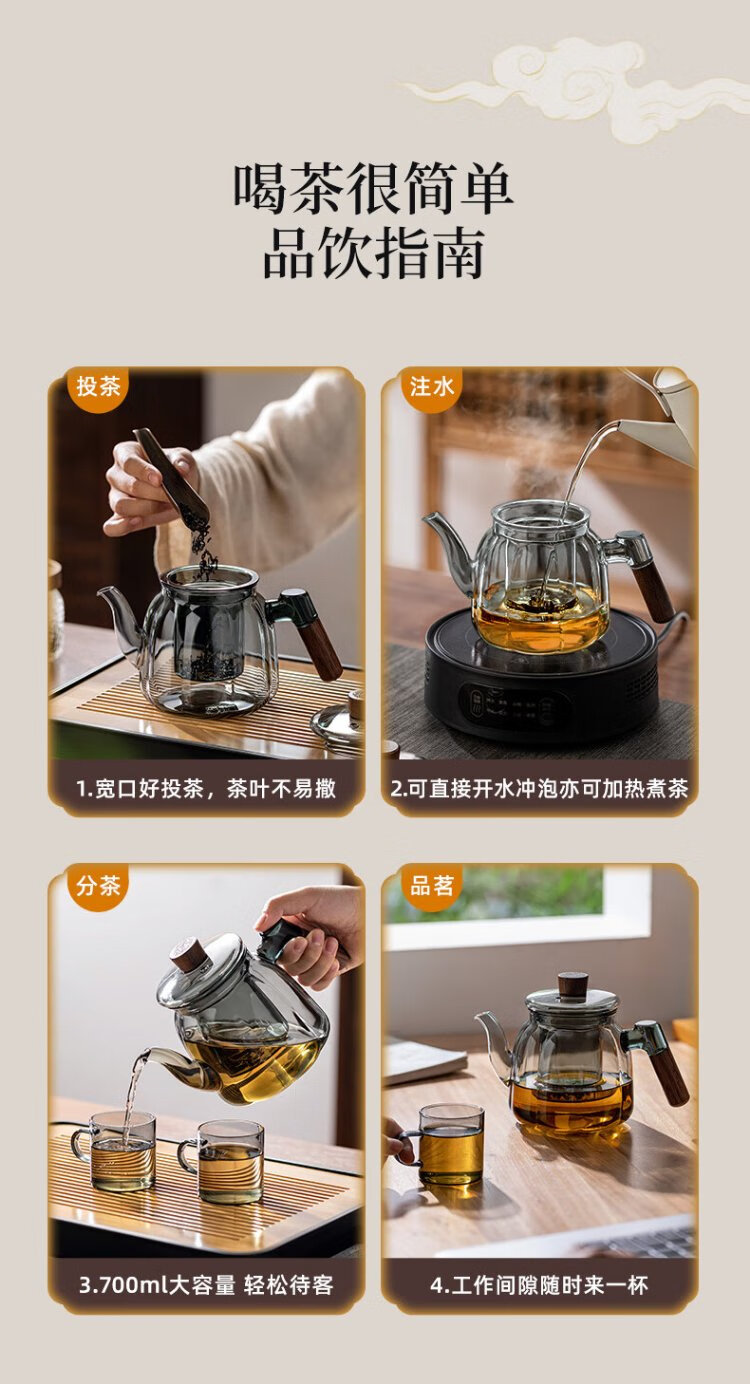 喝茶很简单
品饮指南

投茶

1.宽口好投茶，茶叶不易撒

注水

2.可直接开水冲泡亦可加热煮茶

分茶

3.700ml大容量 轻松待客

品茗

4.工作间隙随时来一杯