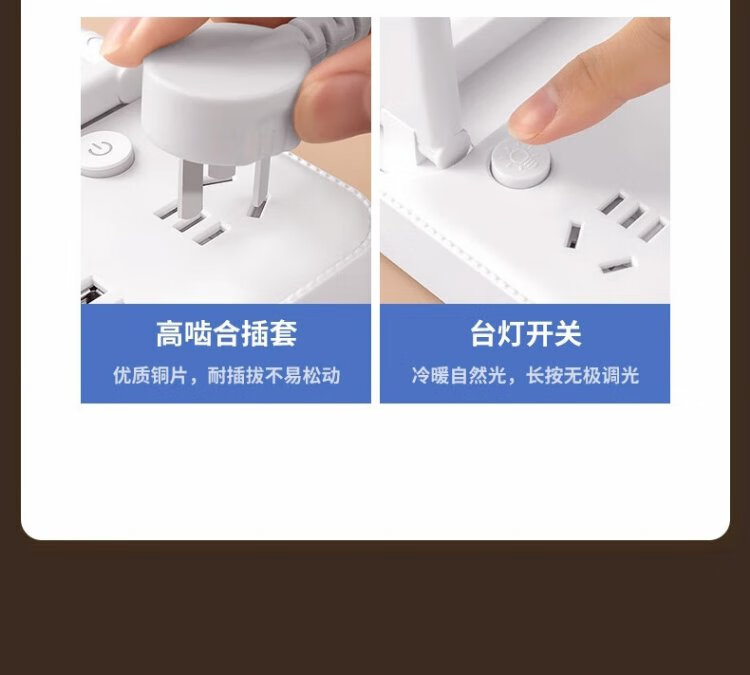 高啮合插套

优质铜片，耐插拔不易松动

台灯开关

冷暖自然光，长按无极调光