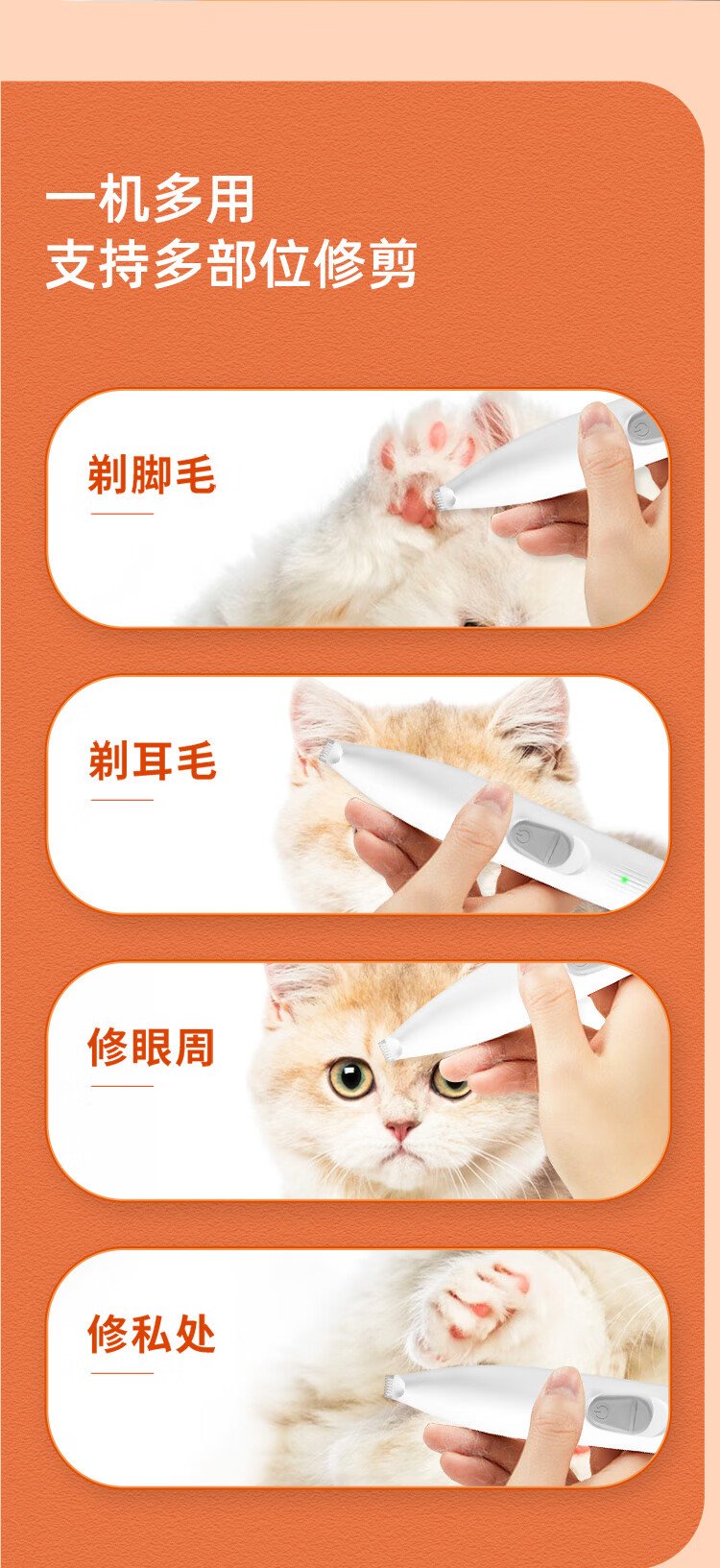 一机多用
支持多部位修剪

剃脚毛

剃耳毛

修眼周

修私处