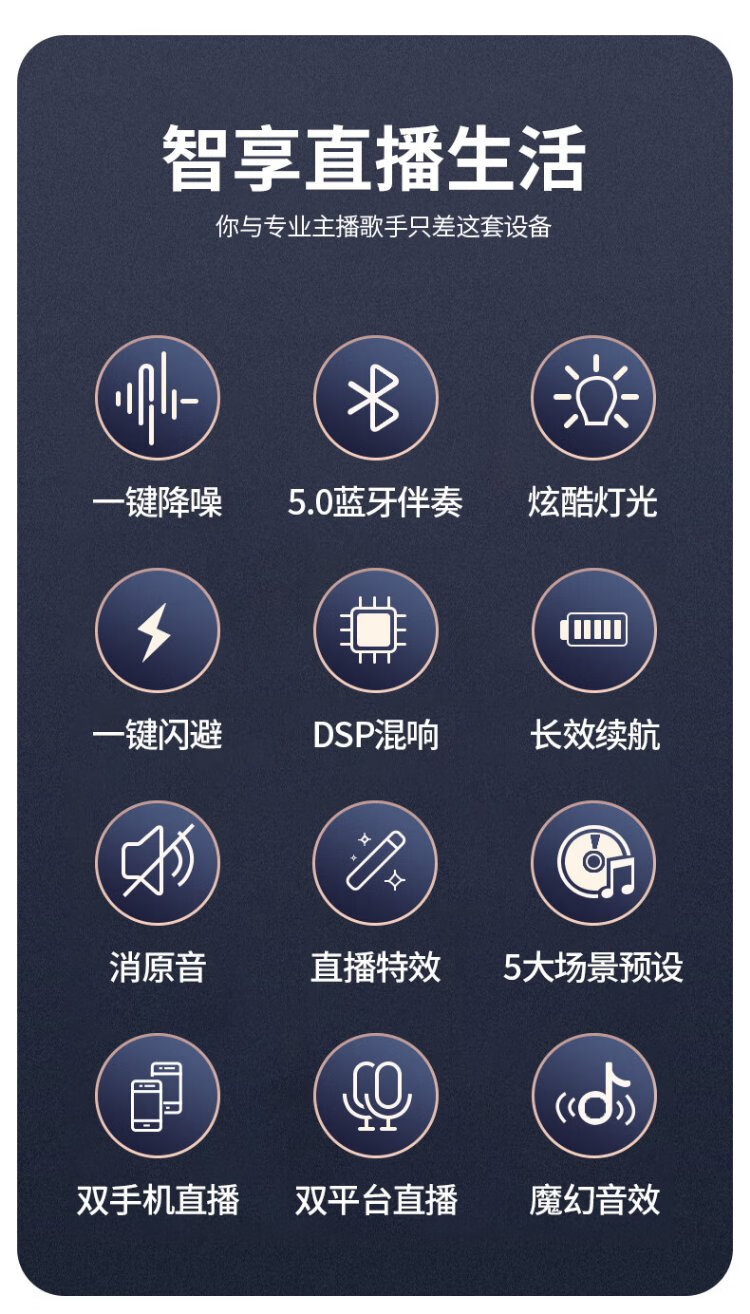 智享直播生活

你与专业主播歌手只差这套设备

一键降噪

5.0蓝牙伴奏

炫酷灯光

一键闪避

DSP混响

长效续航

消原音

直播特效

5大场景预设

双手机直播

双平台直播

魔幻音效