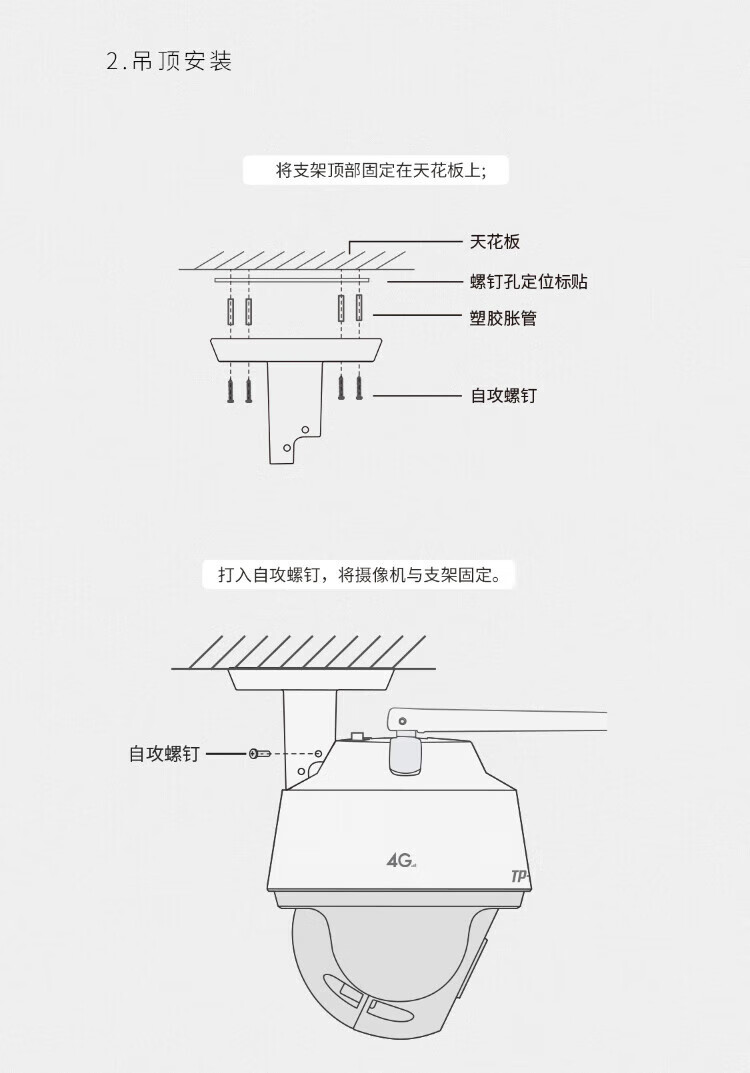 2.吊顶安装

将支架顶部固定在天花板上;

天花板
螺钉孔定位标贴
塑胶胀管
自攻螺钉

打入自攻螺钉，将摄像机与支架固定。

自攻螺钉

4G

TP