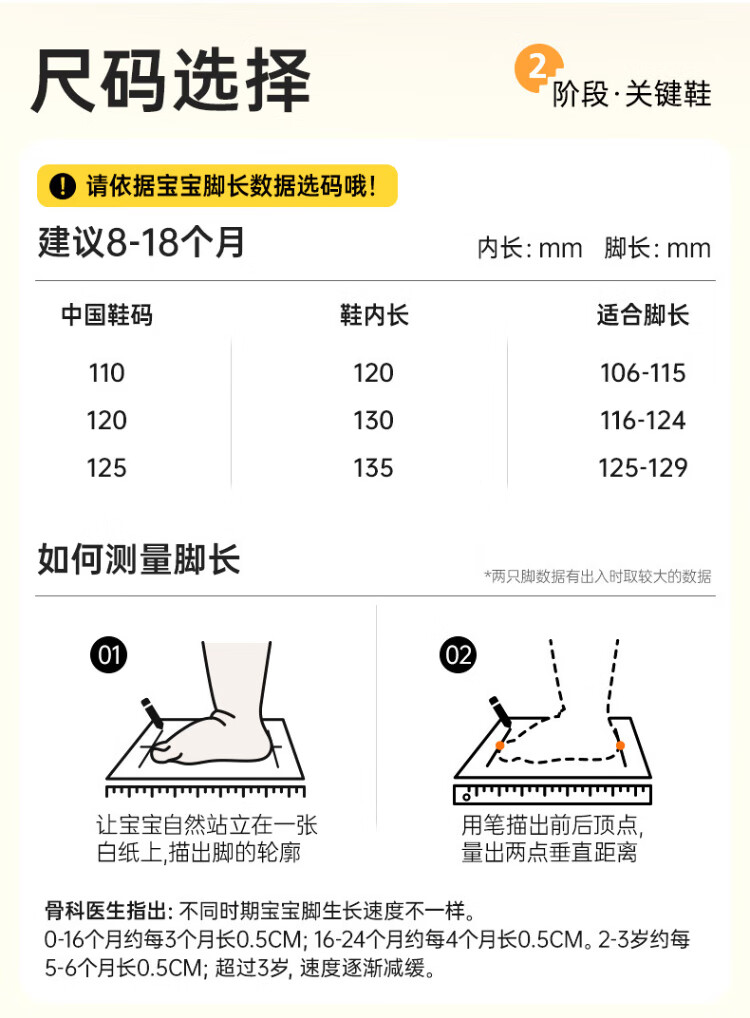 尺码选择

2 阶段·关键鞋

! 请依据宝宝脚长数据选码哦！

建议8-18个月

内长: mm 脚长: mm

| 中国鞋码 | 鞋内长 | 适合脚长 |
|---|---|---|
| 110 | 120 | 106-115 |
| 120 | 130 | 116-124 |
| 125 | 135 | 125-129 |

如何测量脚长

*两只脚数据有出入时取较大的数据

01

让宝宝自然站立在一张白纸上,描出脚的轮廓

02

用笔描出前后顶点,量出两点垂直距离

骨科医生指出: 不同时期宝宝脚生长速度不一样。0-16个月约每3个月长0.5CM; 16-24个月约每4个月长0.5CM。2-3岁约每5-6个月长0.5CM; 超过3岁, 速度逐渐减缓。