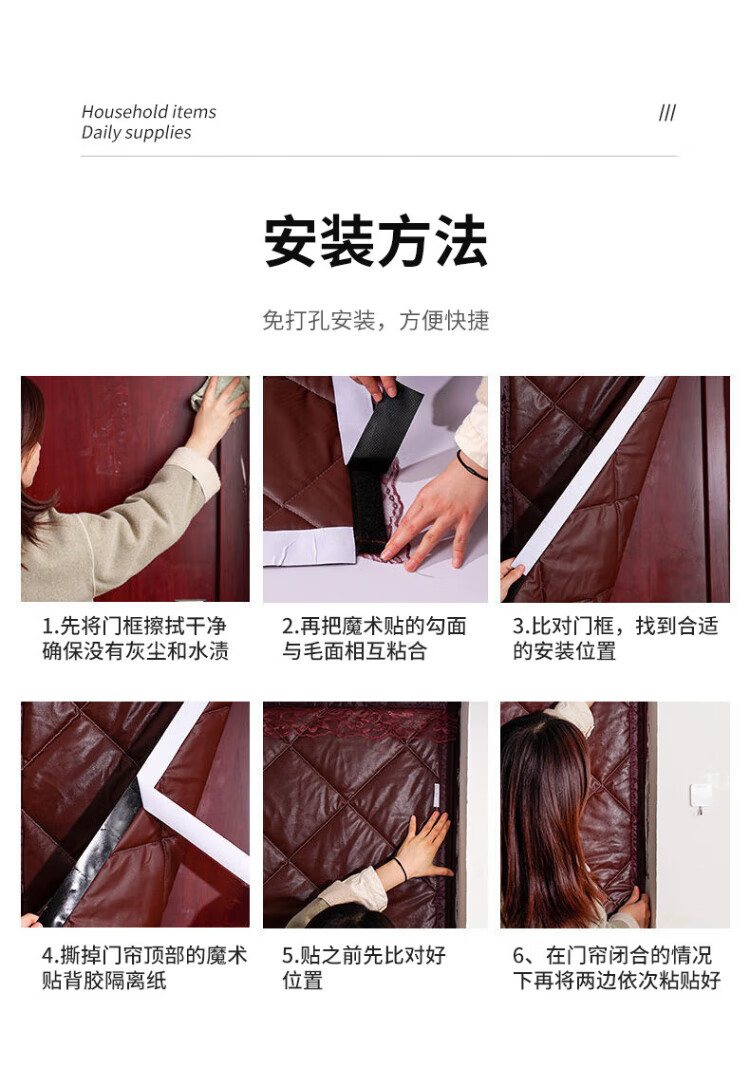 Household items
Daily supplies

///

安装方法

免打孔安装，方便快捷

1.先将门框擦拭干净确保没有灰尘和水渍

2.再把魔术贴的勾面与毛面相互粘合

3.比对门框，找到合适的安装位置

4.撕掉门帘顶部的魔术贴背胶隔离纸

5.贴之前先比对好位置

6、在门帘闭合的情况下再将两边依次粘贴好