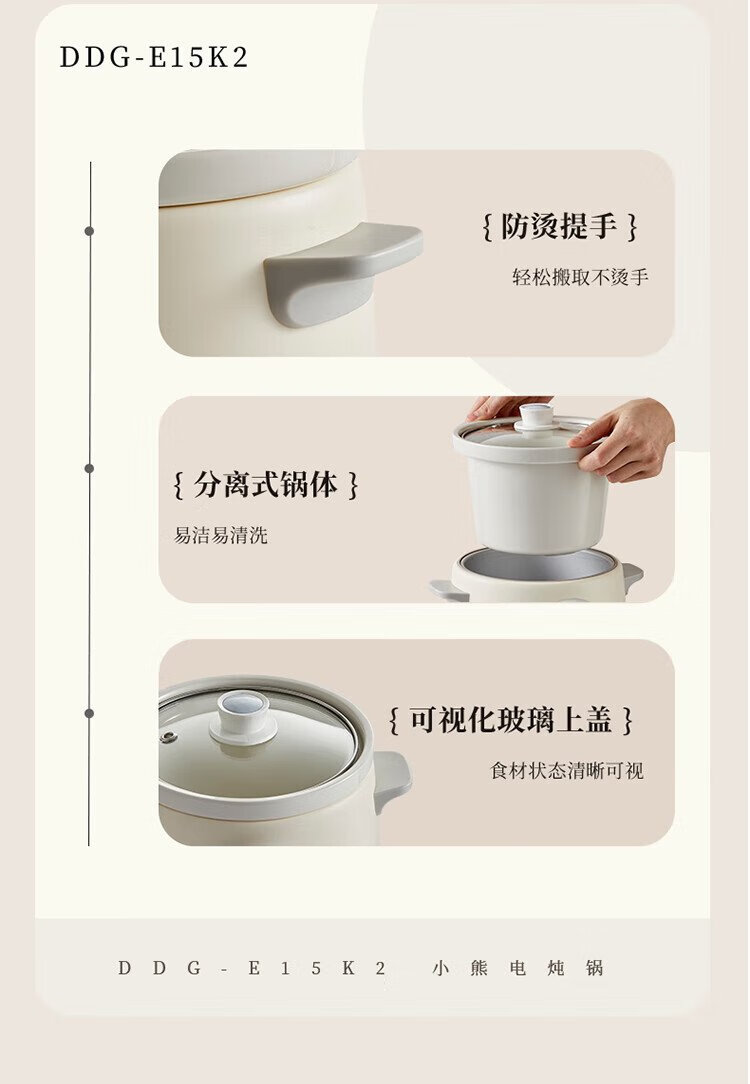 DDG-E15K2

{ 防烫提手 }

轻松搬取不烫手

{ 分离式锅体 }

易洁易清洗

{ 可视化玻璃上盖 }

食材状态清晰可视

DDG-E15K2 小熊电炖锅