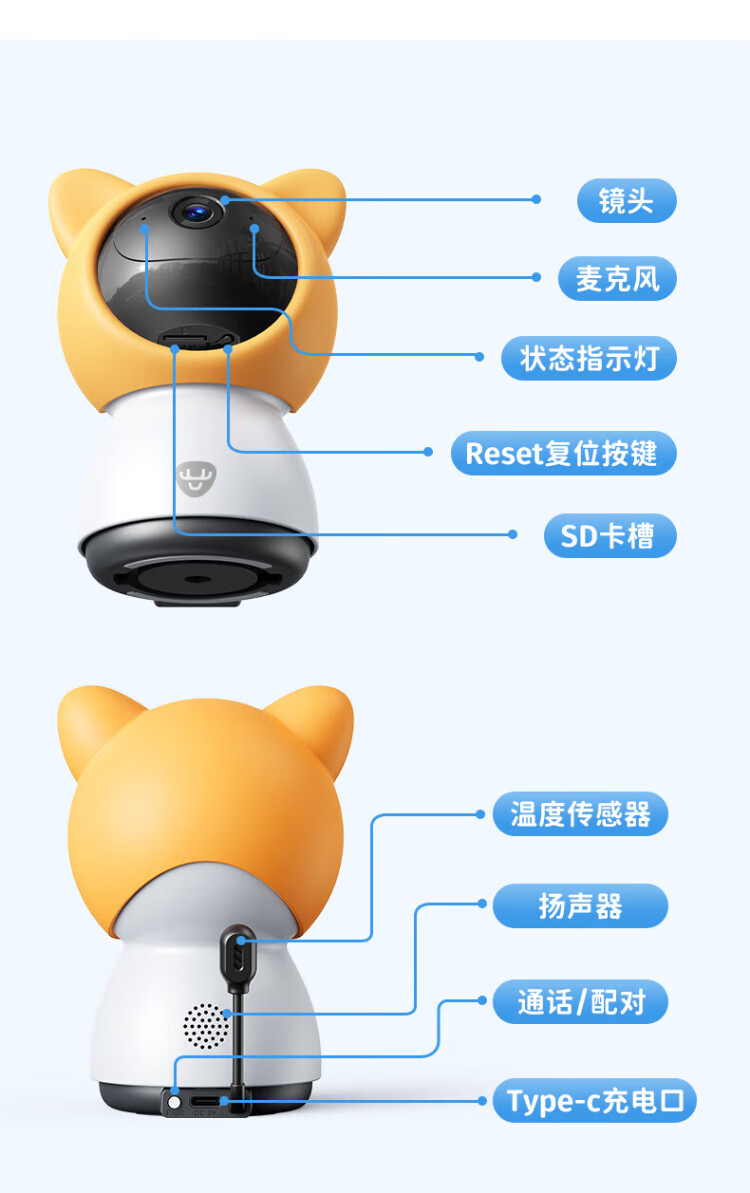 镜头

麦克风

状态指示灯

Reset复位按键

SD卡槽

温度传感器

扬声器

通话/配对

Type-c充电口