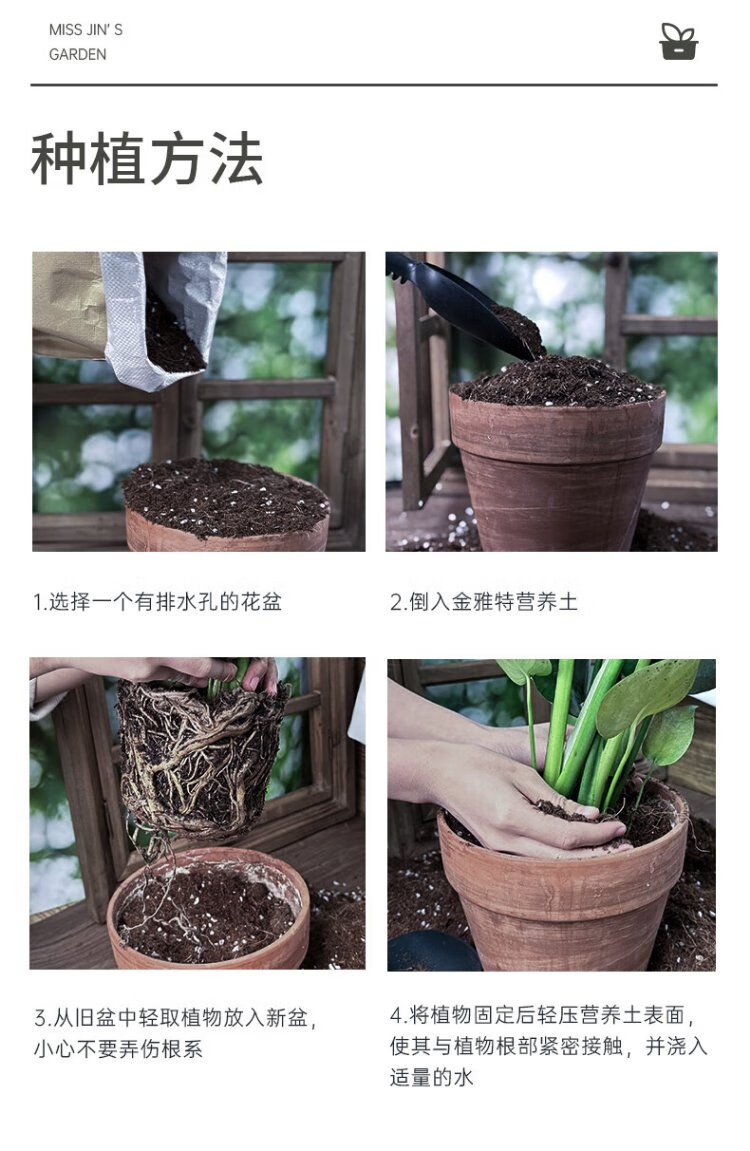 MISS JIN' S
GARDEN

种植方法

1.选择一个有排水孔的花盆

2.倒入金雅特营养土

3.从旧盆中轻取植物放入新盆，小心不要弄伤根系

4.将植物固定后轻压营养土表面，使其与植物根部紧密接触，并浇入适量的水