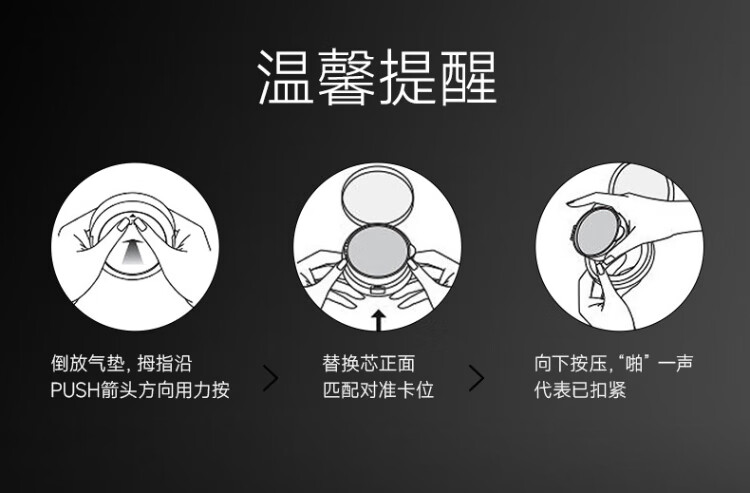 温馨提醒

倒放气垫，拇指沿
PUSH箭头方向用力按

替换芯正面
匹配对准卡位

向下按压，“啪”一声
代表已扣紧