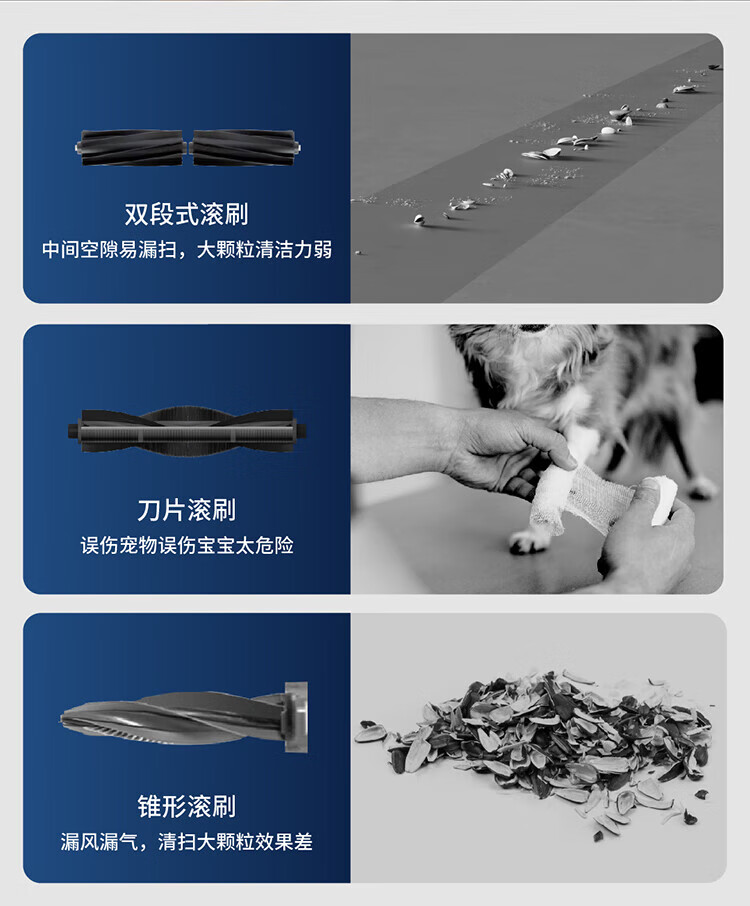 双段式滚刷
中间空隙易漏扫，大颗粒清洁力弱

刀片滚刷
误伤宠物误伤宝宝太危险

锥形滚刷
漏风漏气，清扫大颗粒效果差