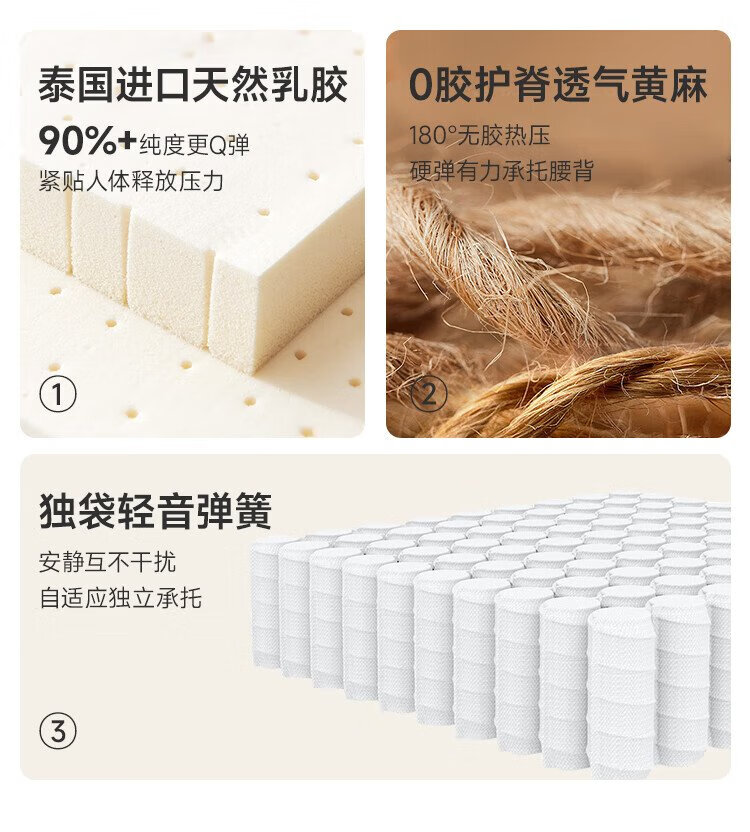 泰国进口天然乳胶

90%+纯度更Q弹
紧贴人体释放压力

①

0胶护脊透气黄麻

180°无胶热压
硬弹有力承托腰背

②

独袋轻音弹簧

安静互不干扰
自适应独立承托

③