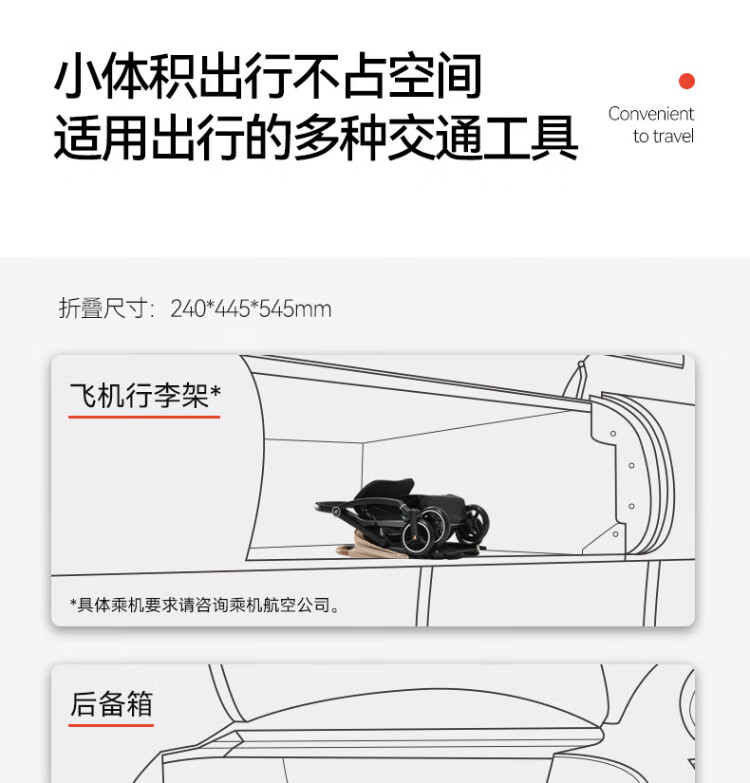 小体积出行不占空间
适用出行的多种交通工具

Convenient to travel

折叠尺寸：240*445*545mm

飞机行李架*

*具体乘机要求请咨询乘机航空公司。

后备箱