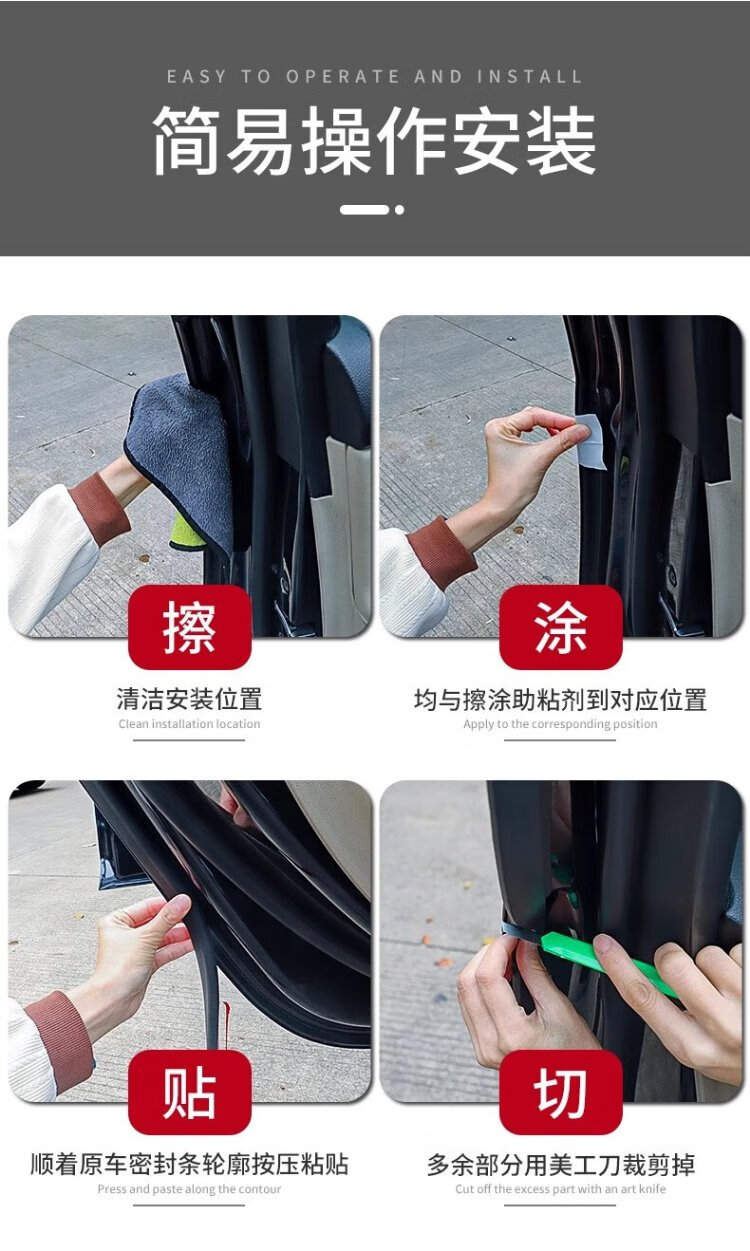 EASY TO OPERATE AND INSTALL

简易操作安装

擦

清洁安装位置
Clean installation location

涂

均与擦涂助粘剂到对应位置
Apply to the corresponding position

贴

顺着原车密封条轮廓按压粘贴
Press and paste along the contour

切

多余部分用美工刀裁剪掉
Cut off the excess part with an art knife