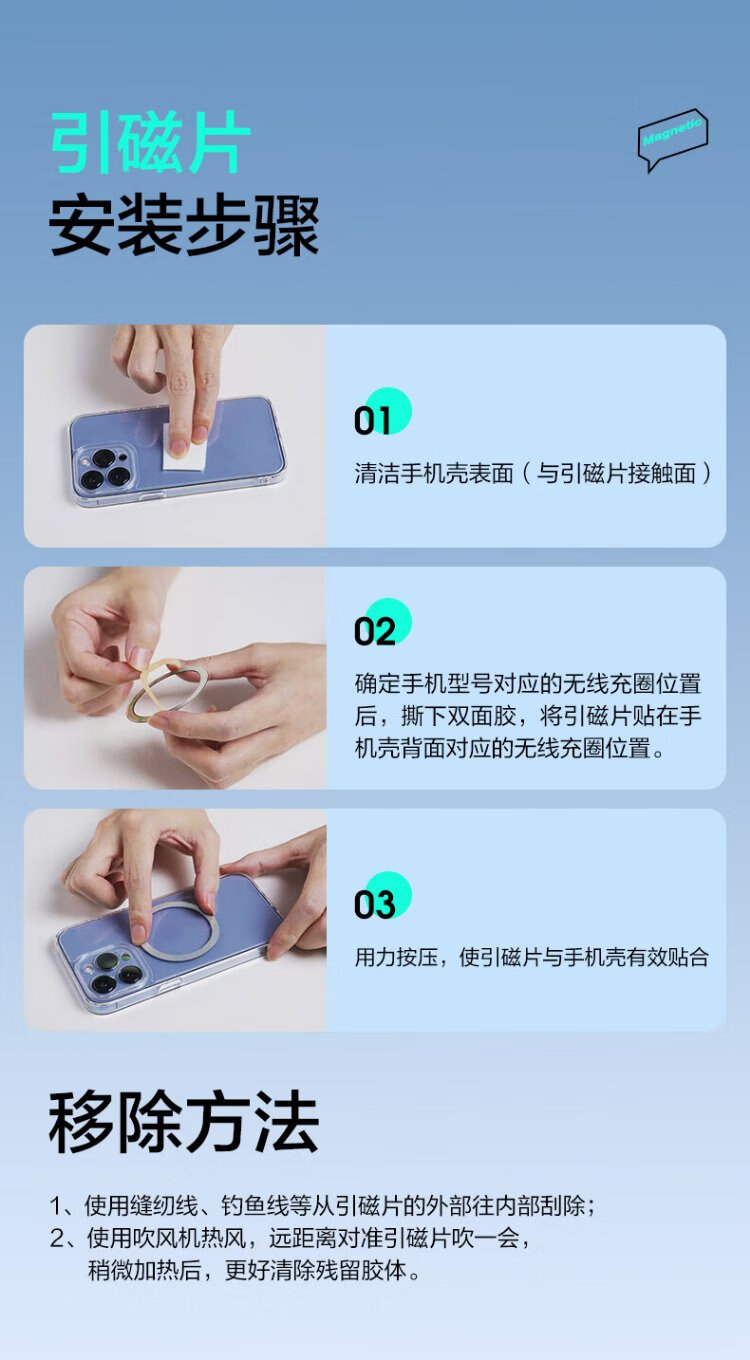 引磁片
安装步骤

Magnetic

01
清洁手机壳表面（与引磁片接触面）

02
确定手机型号对应的无线充圈位置后，撕下双面胶，将引磁片贴在手机壳背面对应的无线充圈位置。

03
用力按压，使引磁片与手机壳有效贴合

移除方法

1、使用缝纫线、钓鱼线等从引磁片的外部往内部刮除；
2、使用吹风机热风，远距离对准引磁片吹一会，稍微加热后，更好清除残留胶体。