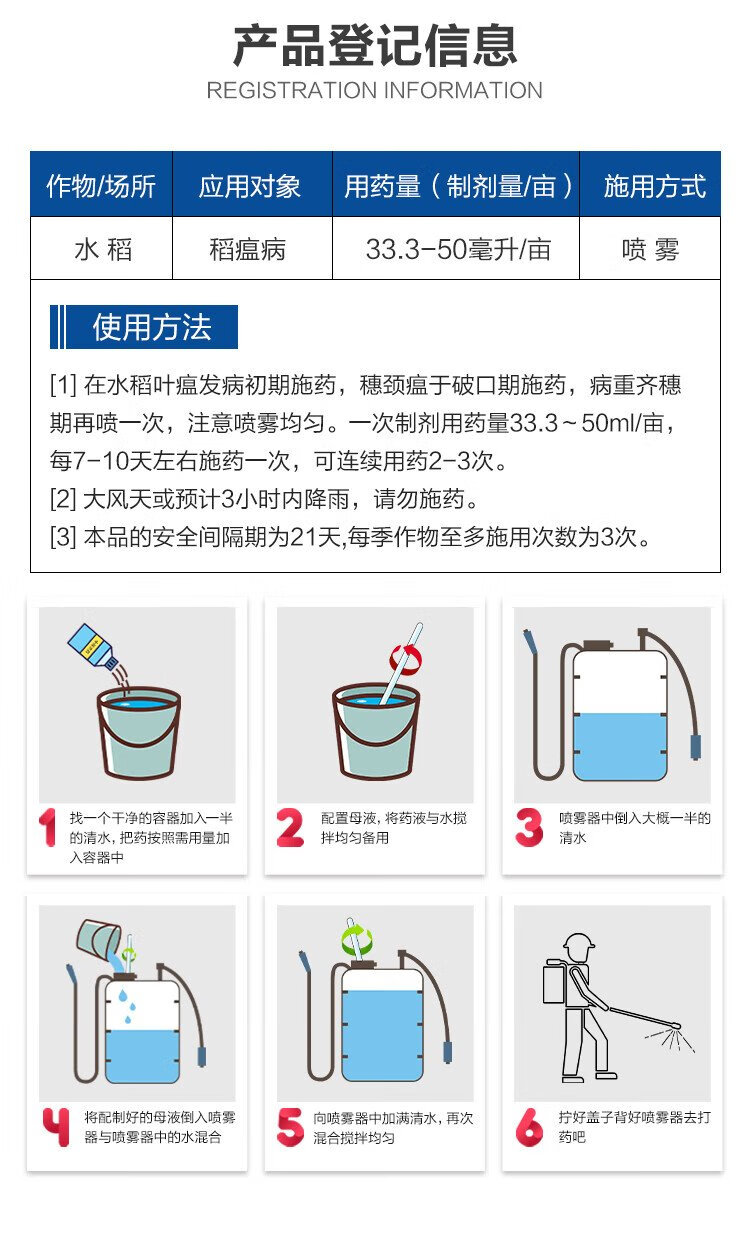 产品登记信息
REGISTRATION INFORMATION

| 作物/场所 | 应用对象 | 用药量（制剂量/亩） | 施用方式 |
|---|---|---|---|
| 水 稻 | 稻瘟病 | 33.3-50毫升/亩 | 喷 雾 |

使用方法

[1] 在水稻叶瘟发病初期施药，穗颈瘟于破口期施药，病重齐穗期再喷一次，注意喷雾均匀。一次制剂用药量33.3～50ml/亩，每7-10天左右施药一次，可连续用药2-3次。
[2] 大风天或预计3小时内降雨，请勿施药。
[3] 本品的安全间隔期为21天,每季作物至多施用次数为3次。

1 找一个干净的容器加入一半的清水，把药按照需用量加入容器中

2 配置母液，将药液与水搅拌均匀备用

3 喷雾器中倒入大概一半的清水

4 将配制好的母液倒入喷雾器与喷雾器中的水混合

5 向喷雾器中加满清水，再次混合搅拌均匀

6 拧好盖子背好喷雾器去打药吧