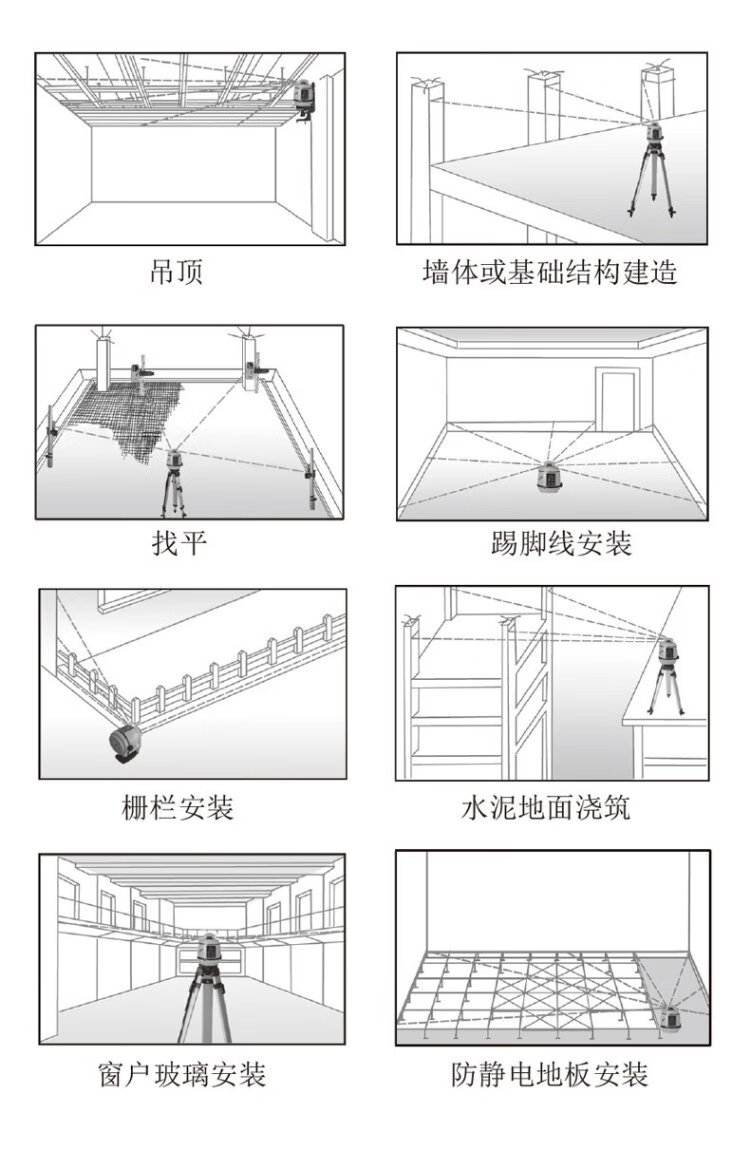 吊顶

墙体或基础结构建造

找平

踢脚线安装

栅栏安装

水泥地面浇筑

窗户玻璃安装

防静电地板安装